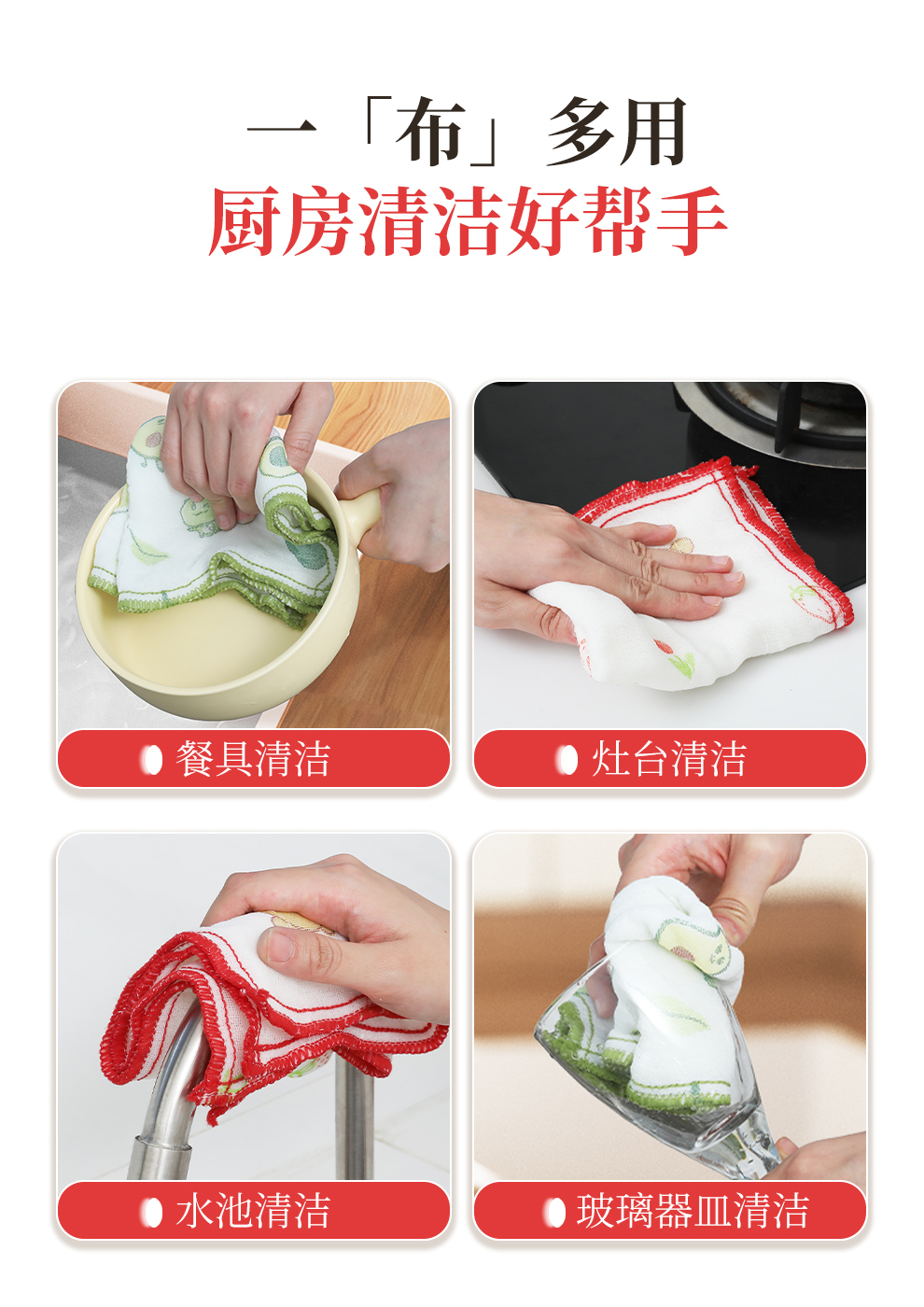 一「布」多用
厨房清洁好帮手

餐具清洁

灶台清洁

水池清洁

玻璃器皿清洁