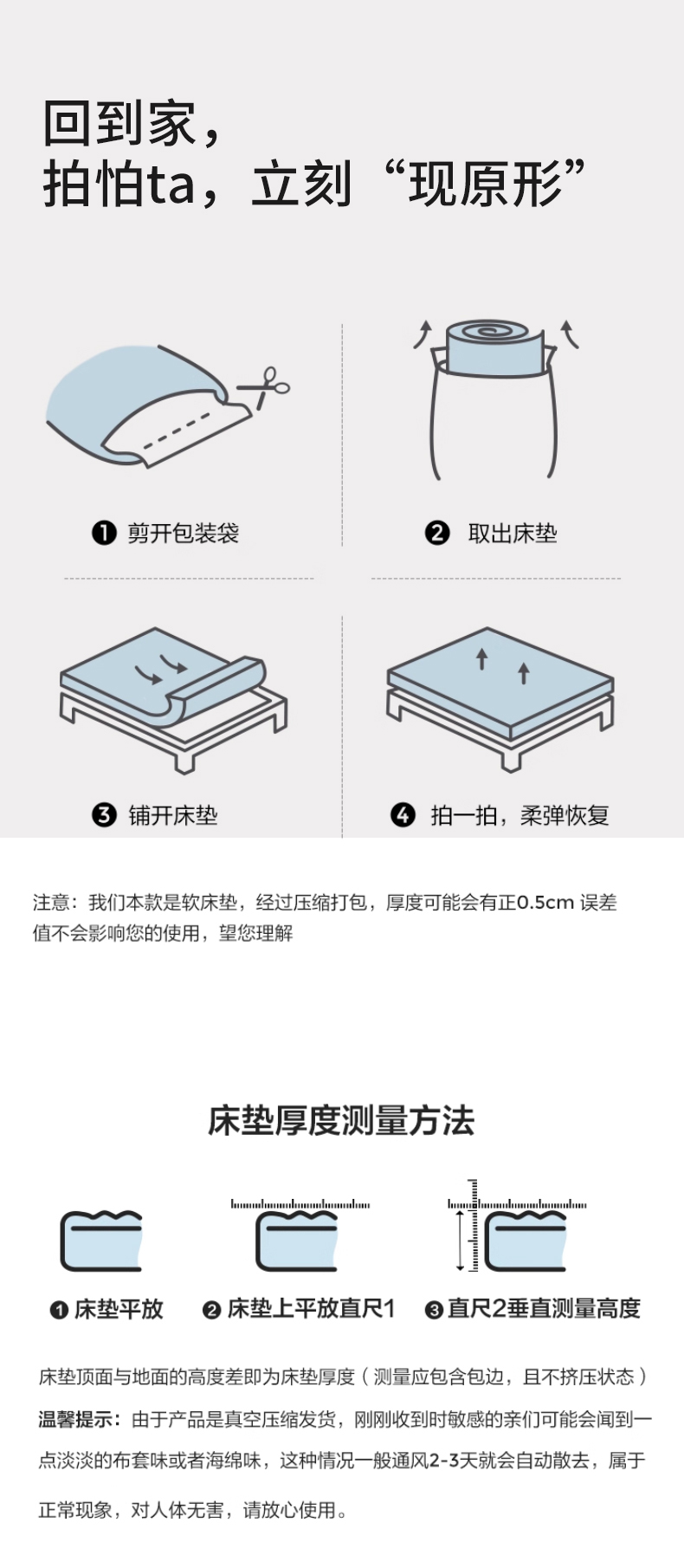 回到家，
拍怕ta，立刻“现原形”

❶ 剪开包装袋

❷ 取出床垫

❸ 铺开床垫

❹ 拍一拍，柔弹恢复

注意：我们本款是软床垫，经过压缩打包，厚度可能会有正0.5cm 误差值不会影响您的使用，望您理解

床垫厚度测量方法

❶ 床垫平放

❷ 床垫上平放直尺1

❸ 直尺2垂直测量高度

床垫顶面与地面的高度差即为床垫厚度（测量应包含包边，且不挤压状态）

温馨提示：由于产品是真空压缩发货，刚刚收到时敏感的亲们可能会闻到一点淡淡的布套味或者海绵味，这种情况一般通风2-3天就会自动散去，属于正常现象，对人体无害，请放心使用。