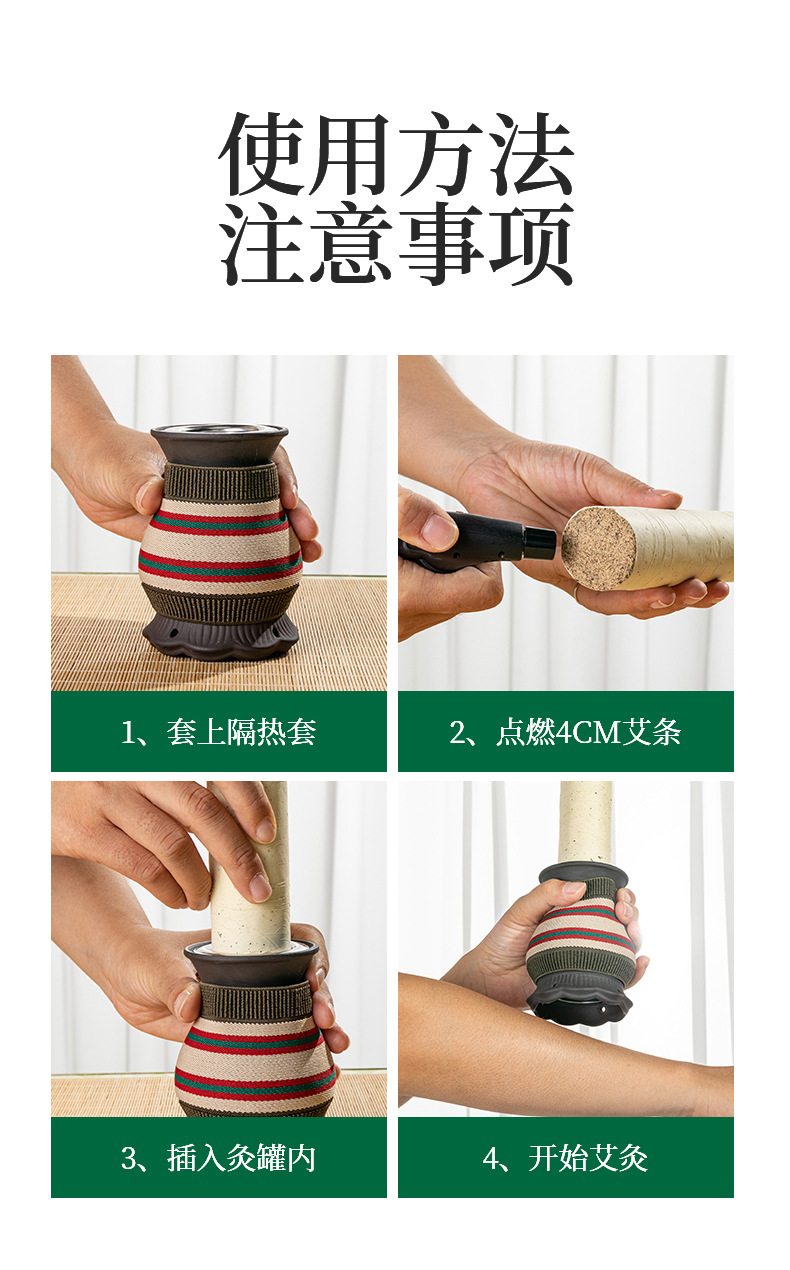 使用方法
注意事项

1、套上隔热套

2、点燃4CM艾条

3、插入灸罐内

4、开始艾灸