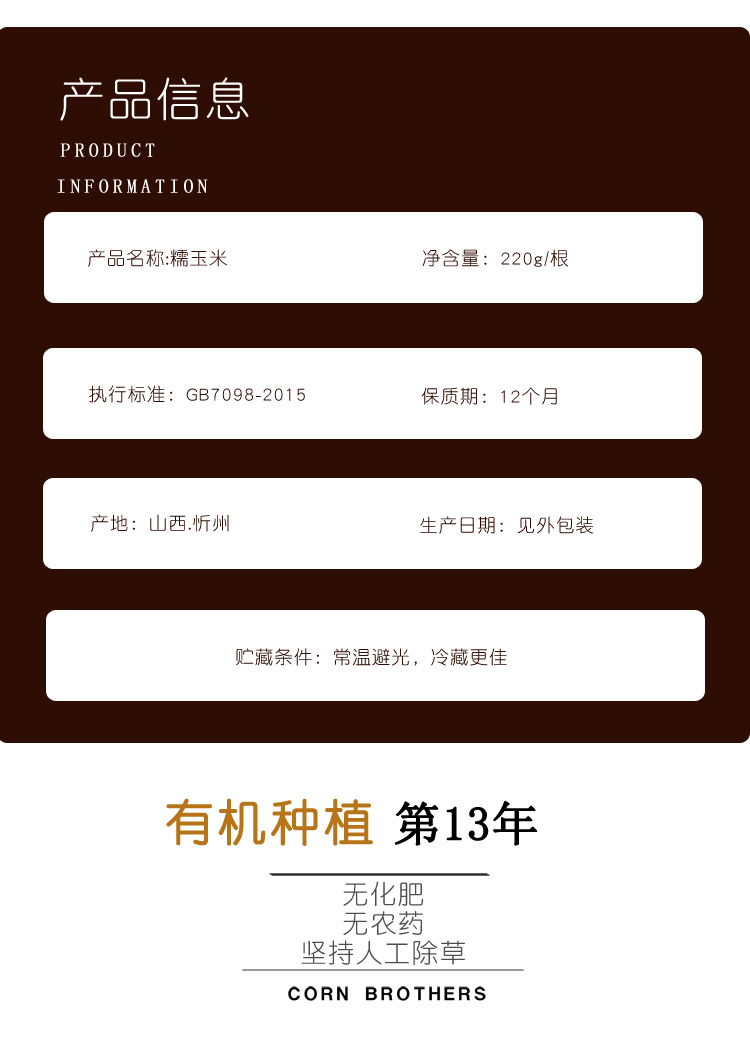 产品信息
PRODUCT
INFORMATION

产品名称:糯玉米

净含量：220g/根

执行标准：GB7098-2015

保质期：12个月

产地：山西.忻州

生产日期：见外包装

贮藏条件：常温避光，冷藏更佳

有机种植 第13年

无化肥
无农药
坚持人工除草

CORN BROTHERS