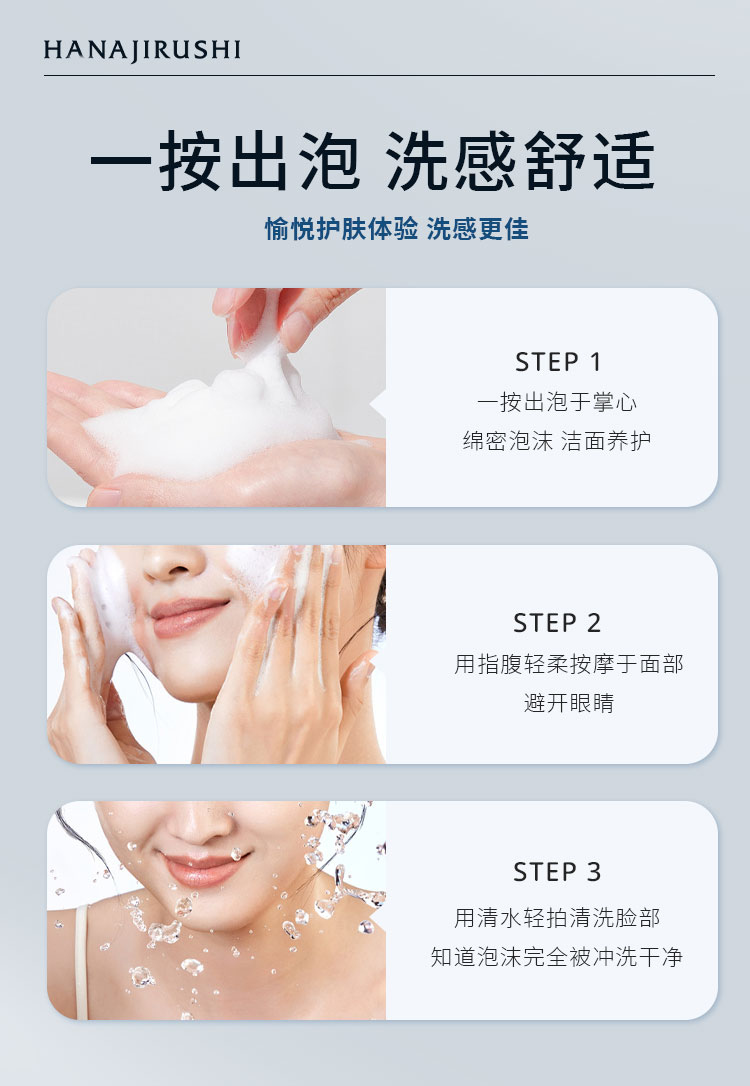 HANAJIRUSHI

一按出泡 洗感舒适

愉悦护肤体验 洗感更佳

STEP 1
一按出泡于掌心
绵密泡沫 洁面养护

STEP 2
用指腹轻柔按摩于面部
避开眼睛

STEP 3
用清水轻拍清洗脸部
知道泡沫完全被冲洗干净