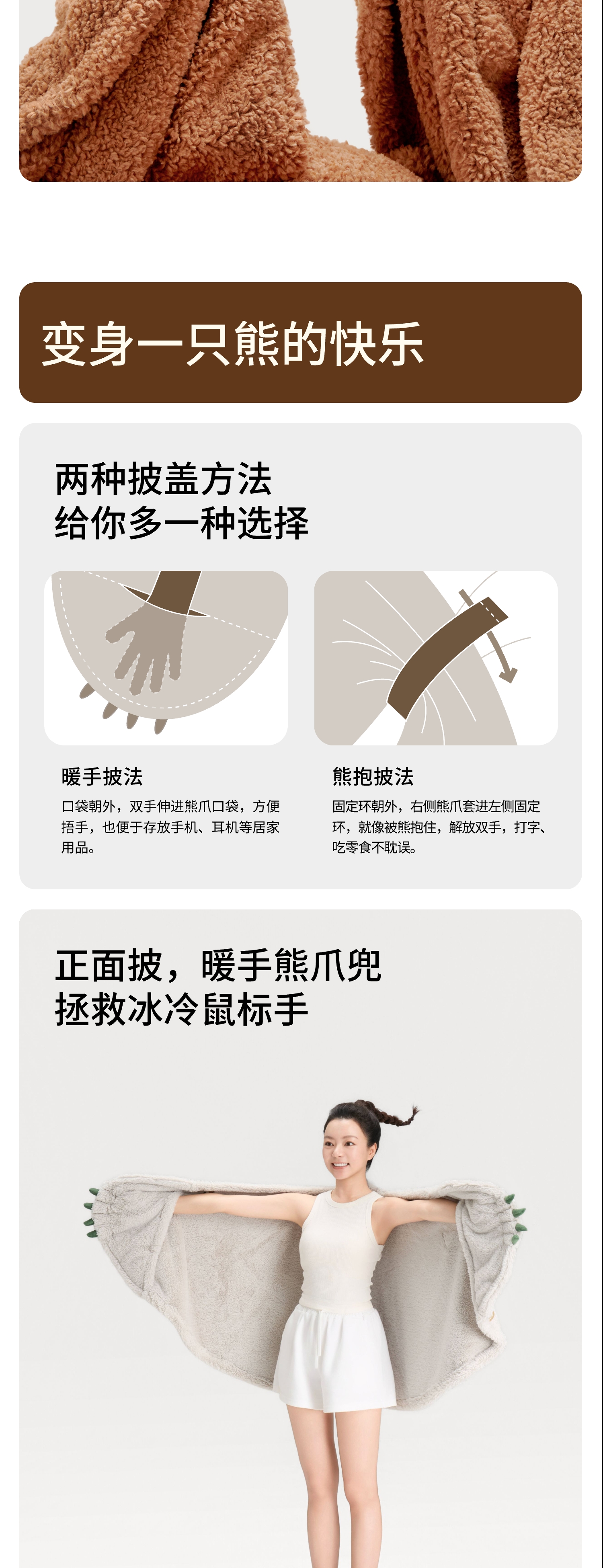 变身一只熊的快乐

两种披盖方法
给你多一种选择

暖手披法

口袋朝外，双手伸进熊爪口袋，方便捂手，也便于存放手机、耳机等居家用品。

熊抱披法

固定环朝外，右侧熊爪套进左侧固定环，就像被熊抱住，解放双手，打字、吃零食不耽误。

正面披，暖手熊爪兜
拯救冰冷鼠标手