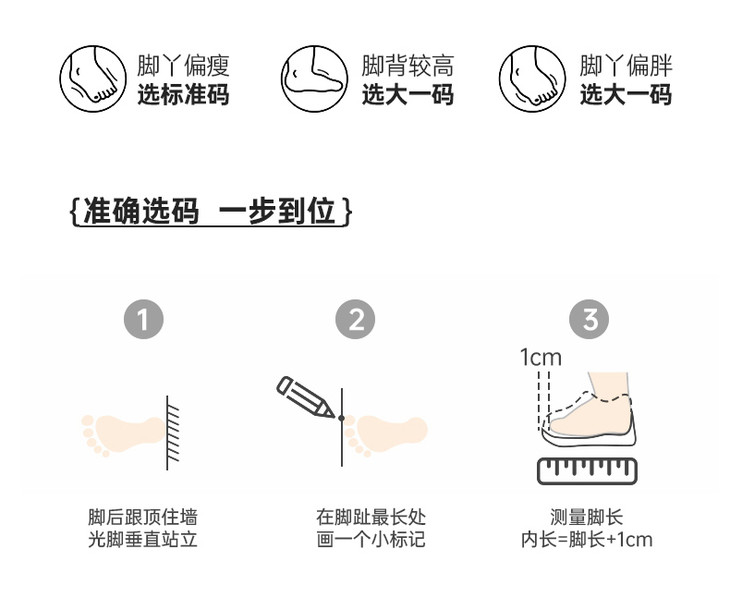 脚丫偏瘦
选标准码

脚背较高
选大一码

脚丫偏胖
选大一码

{准确选码 一步到位}

1

2

3

1cm

脚后跟顶住墙
光脚垂直站立

在脚趾最长处
画一个小标记

测量脚长
内长=脚长+1cm