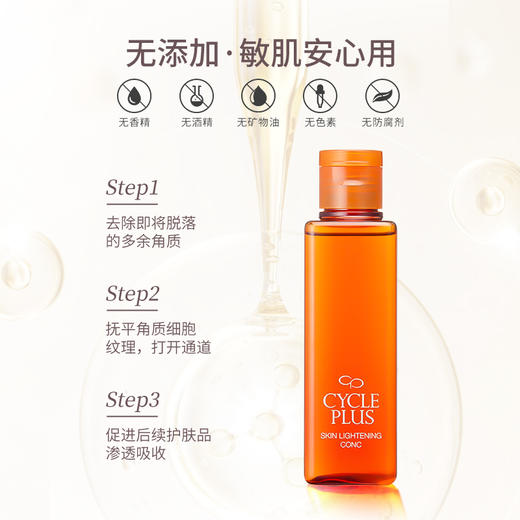 无添加·敏肌安心用

无香精 无酒精 无矿物油 无色素 无防腐剂

Step1
去除即将脱落的多余角质

Step2
抚平角质细胞纹理，打开通道

Step3
促进后续护肤品渗透吸收

CYCLE PLUS
SKIN LIGHTENING CONC