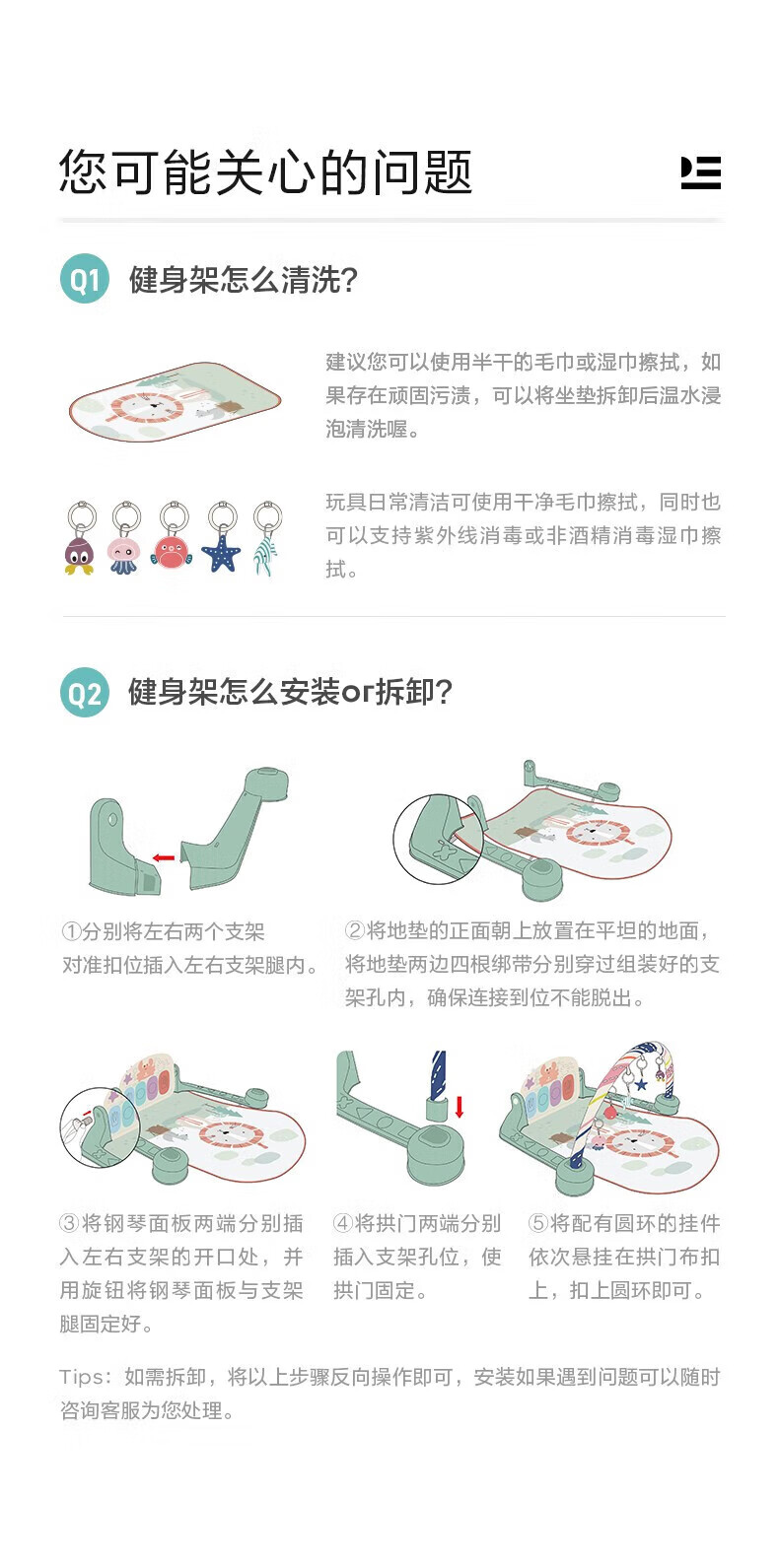 您可能关心的问题

Q1 健身架怎么清洗?

建议您可以使用半干的毛巾或湿巾擦拭，如果存在顽固污渍，可以将坐垫拆卸后温水浸泡清洗喔。

玩具日常清洁可使用干净毛巾擦拭，同时也可以支持紫外线消毒或非酒精消毒湿巾擦拭。

Q2 健身架怎么安装or拆卸?

①分别将左右两个支架对准扣位插入左右支架腿内。

②将地垫的正面朝上放置在平坦的地面，将地垫两边四根绑带分别穿过组装好的支架孔内，确保连接到位不能脱出。

③将钢琴面板两端分别插入左右支架的开口处，并用旋钮将钢琴面板与支架腿固定好。

④将拱门两端分别插入支架孔位，使拱门固定。

⑤将配有圆环的挂件依次悬挂在拱门布扣上，扣上圆环即可。

Tips：如需拆卸，将以上步骤反向操作即可，安装如果遇到问题可以随时咨询客服为您处理。