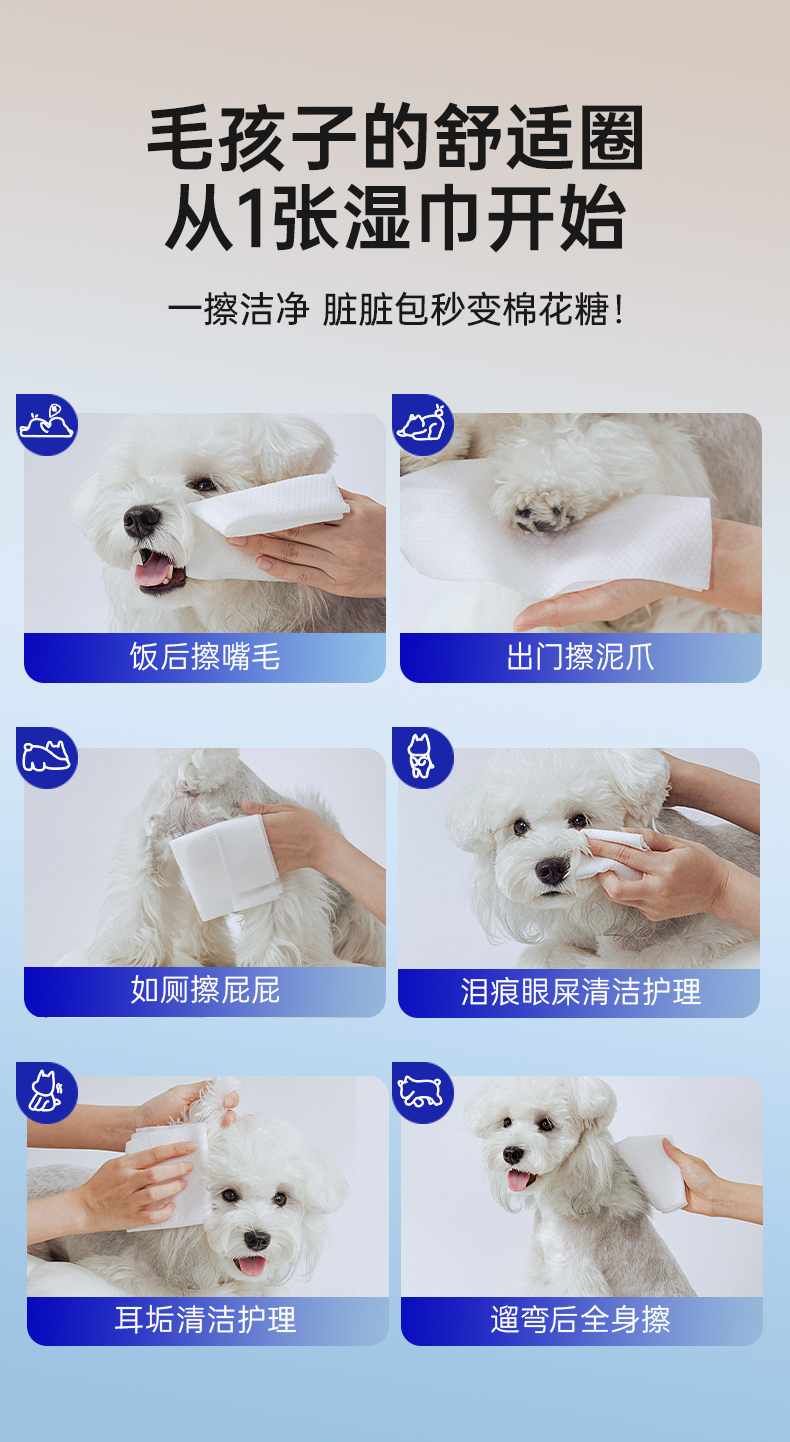 毛孩子的舒适圈
从1张湿巾开始

一擦洁净 脏脏包秒变棉花糖！

饭后擦嘴毛

出门擦泥爪

如厕擦屁屁

泪痕眼屎清洁护理

耳垢清洁护理

遛弯后全身擦