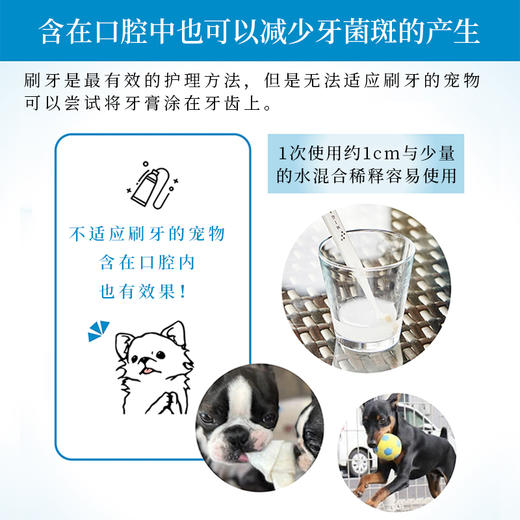 含在口腔中也可以减少牙菌斑的产生

刷牙是最有效的护理方法，但是无法适应刷牙的宠物可以尝试将牙膏涂在牙齿上。

不适应刷牙的宠物
含在口腔内
也有效果！

1次使用约1cm与少量的水混合稀释容易使用