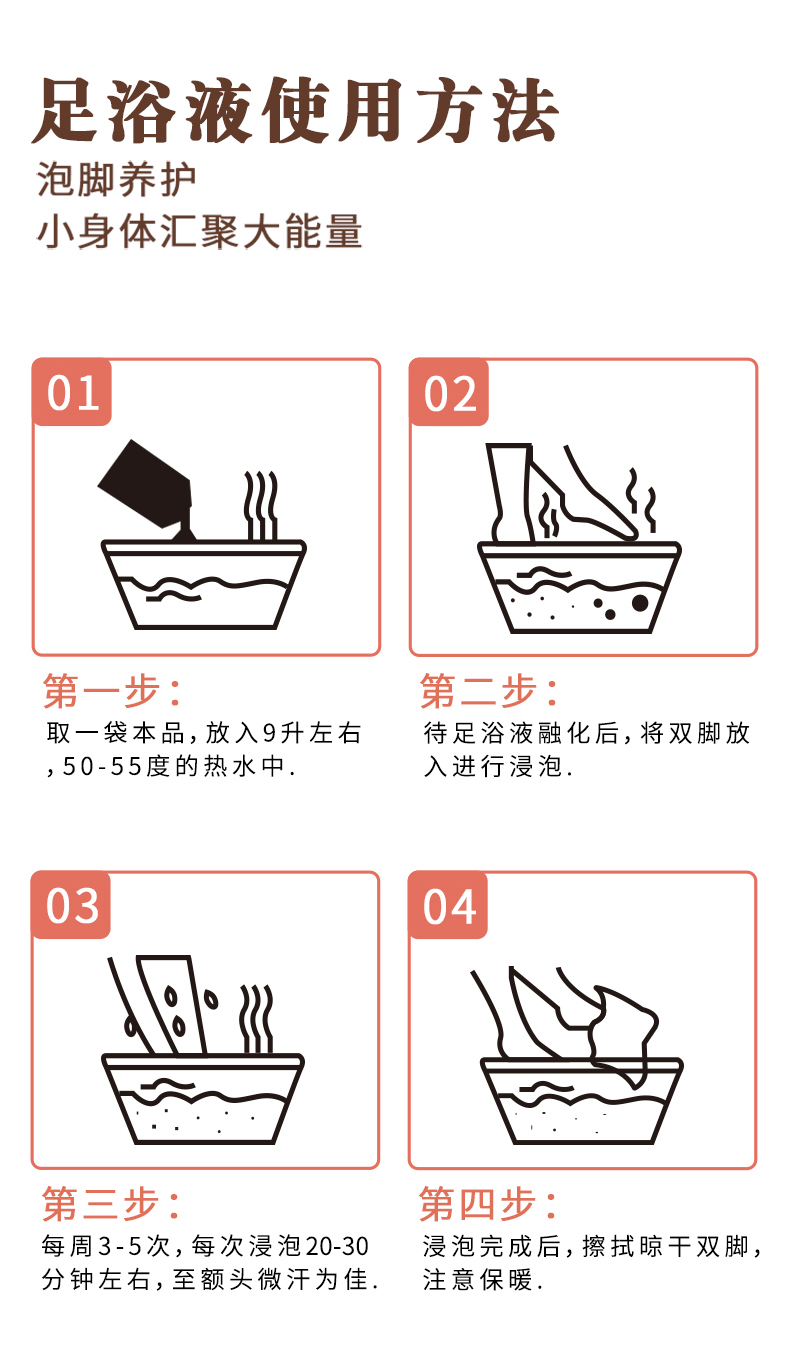 足浴液使用方法

泡脚养护
小身体汇聚大能量

01

第一步：
取一袋本品，放入9升左右，50-55度的热水中.

02

第二步：
待足浴液融化后，将双脚放入进行浸泡.

03

第三步：
每周3-5次，每次浸泡20-30分钟左右，至额头微汗为佳.

04

第四步：
浸泡完成后，擦拭晾干双脚，注意保暖.