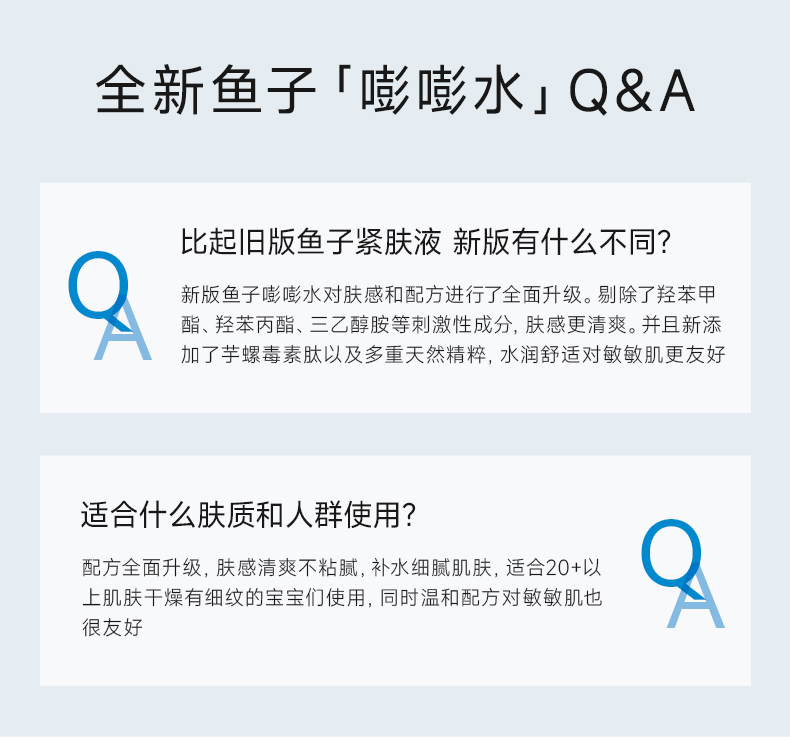 全新鱼子「嘭嘭水」Q&A

比起旧版鱼子紧肤液 新版有什么不同?

Q
A

新版鱼子嘭嘭水对肤感和配方进行了全面升级。剔除了羟苯甲酯、羟苯丙酯、三乙醇胺等刺激性成分，肤感更清爽。并且新添加了芋螺毒素肽以及多重天然精粹，水润舒适对敏敏肌更友好

适合什么肤质和人群使用?

配方全面升级，肤感清爽不粘腻，补水细腻肌肤，适合20+以上肌肤干燥有细纹的宝宝们使用，同时温和配方对敏敏肌也很友好

Q
A