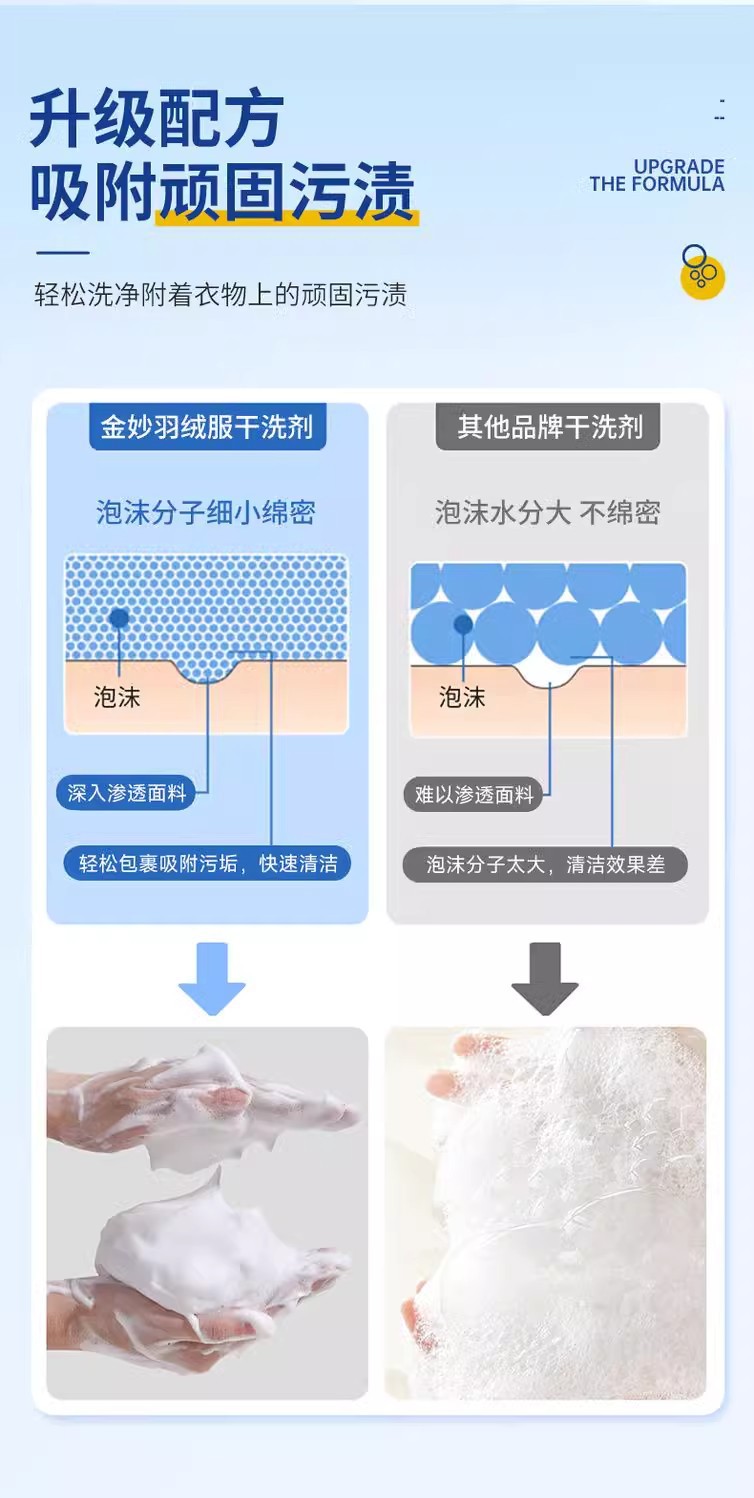 升级配方
吸附顽固污渍

UPGRADE
THE FORMULA

轻松洗净附着衣物上的顽固污渍

金妙羽绒服干洗剂

泡沫分子细小绵密

泡沫

深入渗透面料

轻松包裹吸附污垢，快速清洁

其他品牌干洗剂

泡沫水分大 不绵密

泡沫

难以渗透面料

泡沫分子太大，清洁效果差