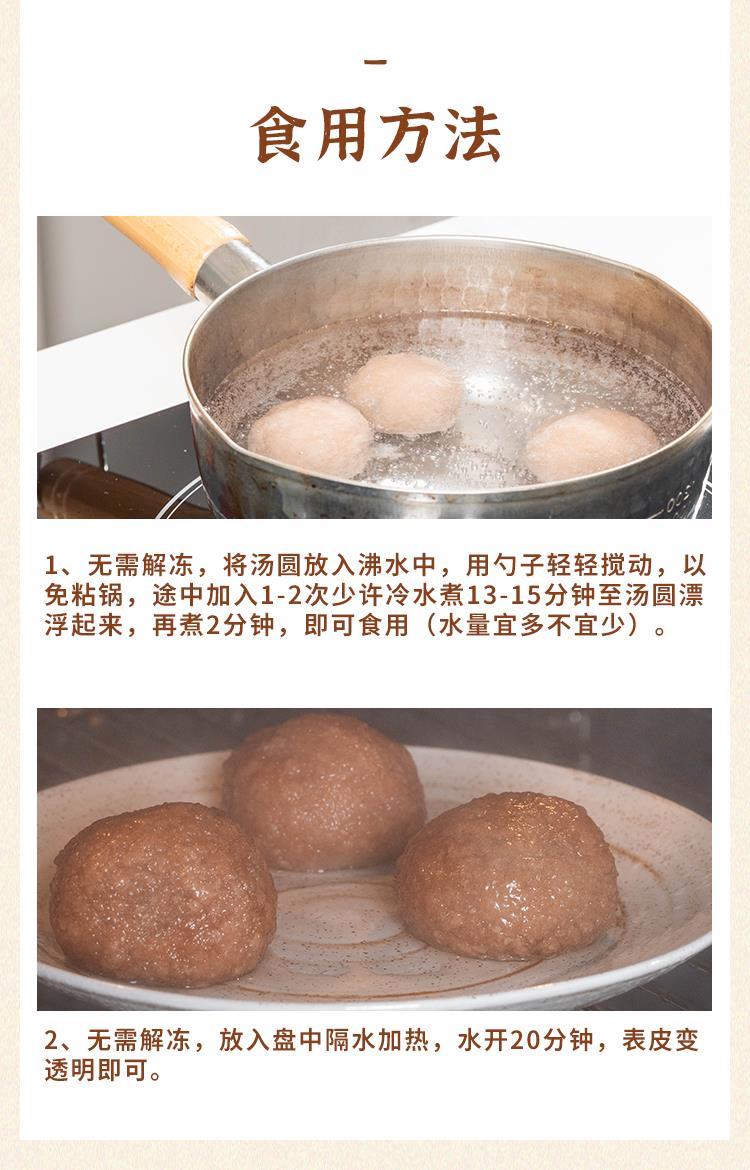 食用方法

1、无需解冻，将汤圆放入沸水中，用勺子轻轻搅动，以免粘锅，途中加入1-2次少许冷水煮13-15分钟至汤圆漂浮起来，再煮2分钟，即可食用（水量宜多不宜少）。

2、无需解冻，放入盘中隔水加热，水开20分钟，表皮变透明即可。