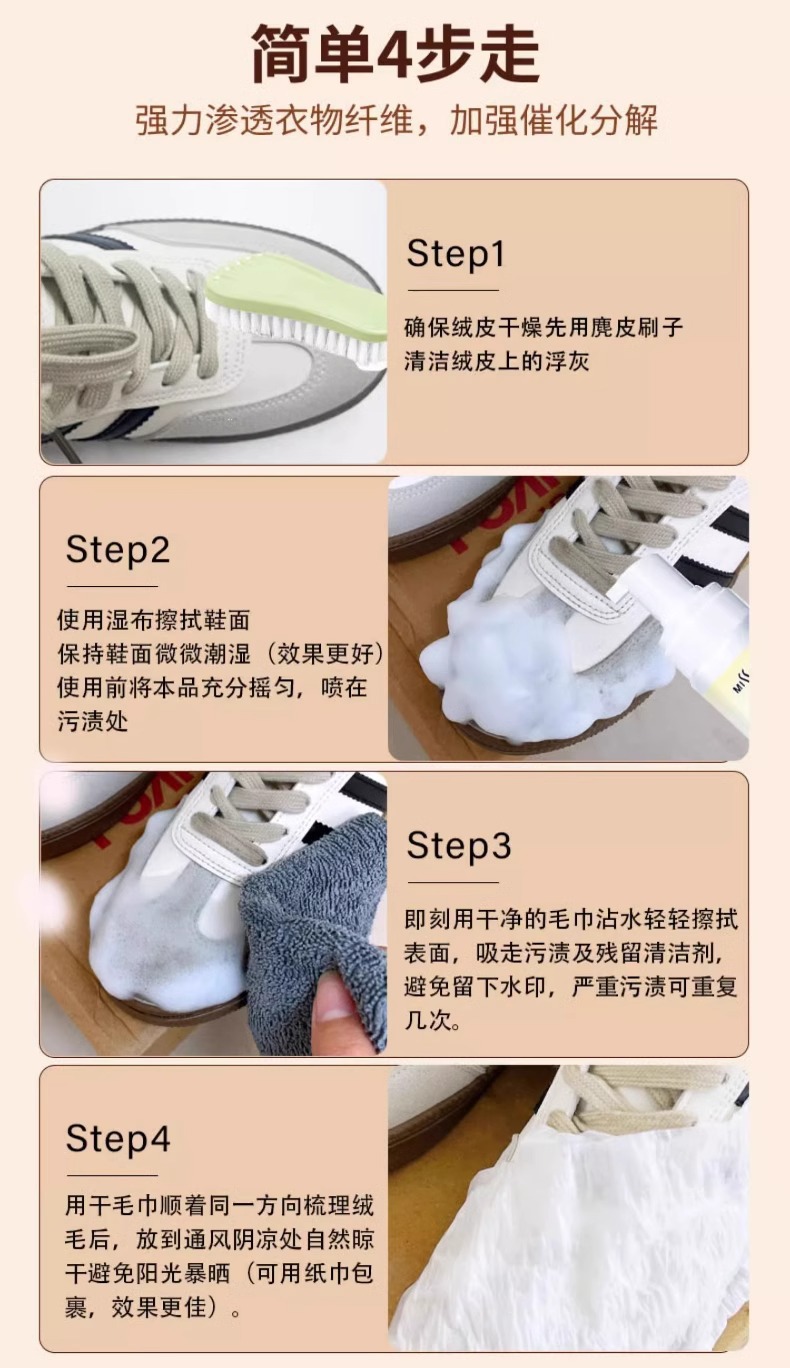 简单4步走

强力渗透衣物纤维，加强催化分解

Step1

确保绒皮干燥先用麂皮刷子清洁绒皮上的浮灰

Step2

使用湿布擦拭鞋面
保持鞋面微微潮湿（效果更好）
使用前将本品充分摇匀，喷在污渍处

Step3

即刻用干净的毛巾沾水轻轻擦拭表面，吸走污渍及残留清洁剂，避免留下水印，严重污渍可重复几次。

Step4

用干毛巾顺着同一方向梳理绒毛后，放到通风阴凉处自然晾干避免阳光暴晒（可用纸巾包裹，效果更佳）。