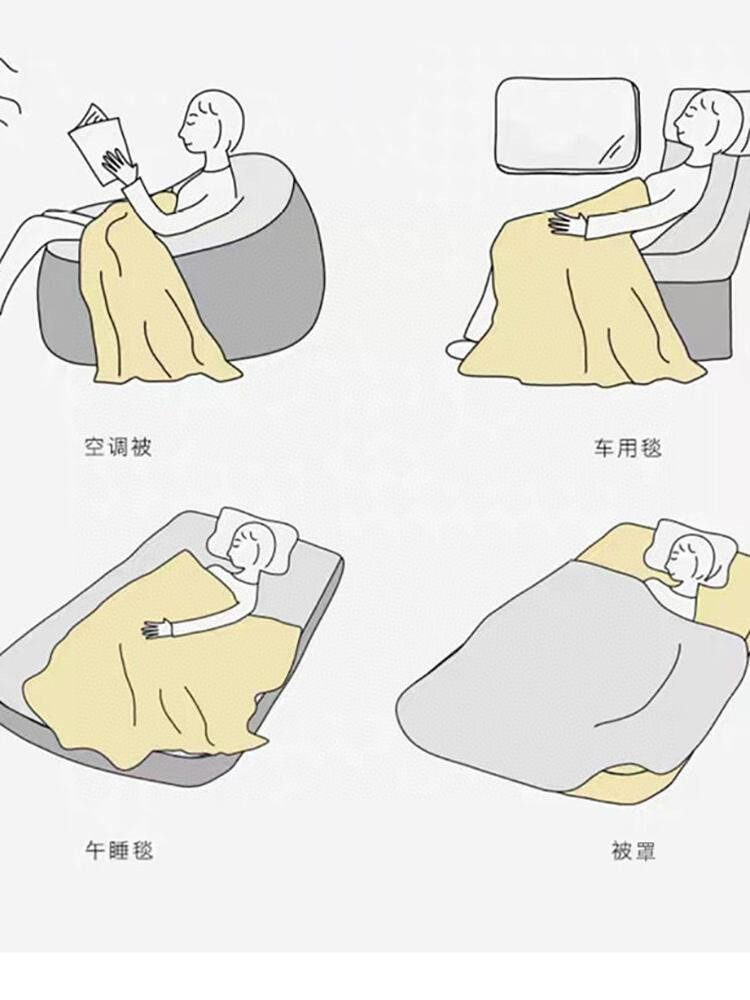 空调被

车用毯

午睡毯

被罩