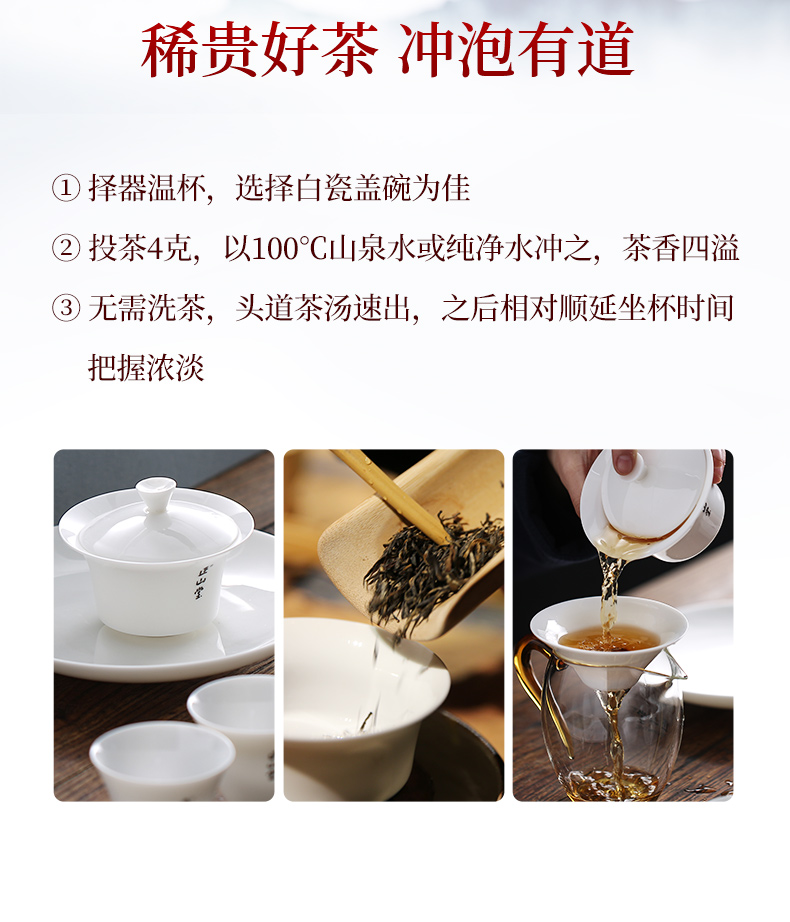 稀贵好茶 冲泡有道

① 择器温杯，选择白瓷盖碗为佳

② 投茶4克，以100℃山泉水或纯净水冲之，茶香四溢

③ 无需洗茶，头道茶汤速出，之后相对顺延坐杯时间把握浓淡

正山堂