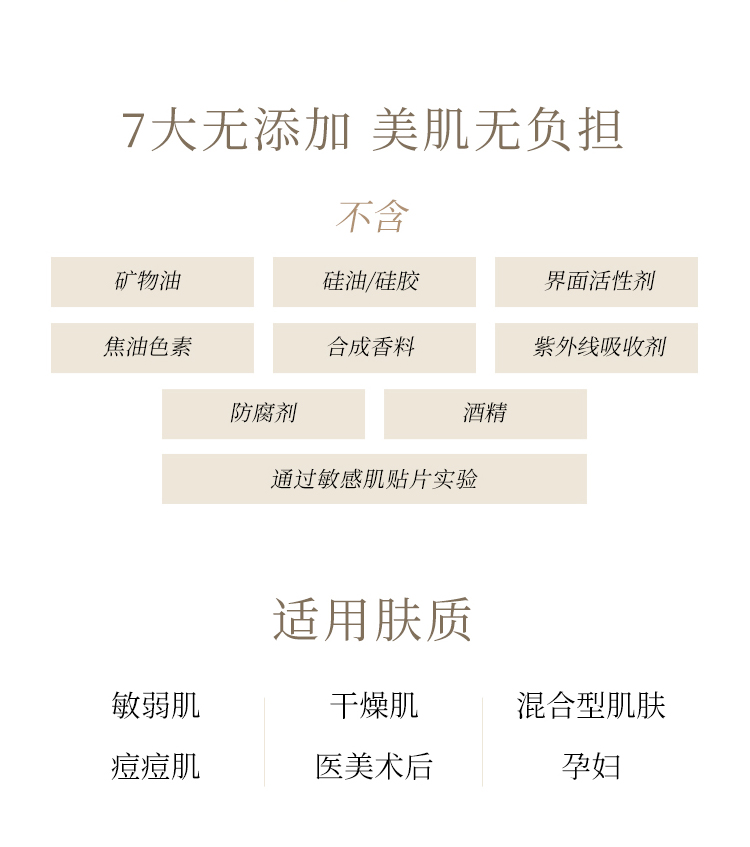 7大无添加 美肌无负担

不含

矿物油

硅油/硅胶

界面活性剂

焦油色素

合成香料

紫外线吸收剂

防腐剂

酒精

通过敏感肌贴片实验

适用肤质

敏弱肌

痘痘肌

干燥肌

医美术后

混合型肌肤

孕妇