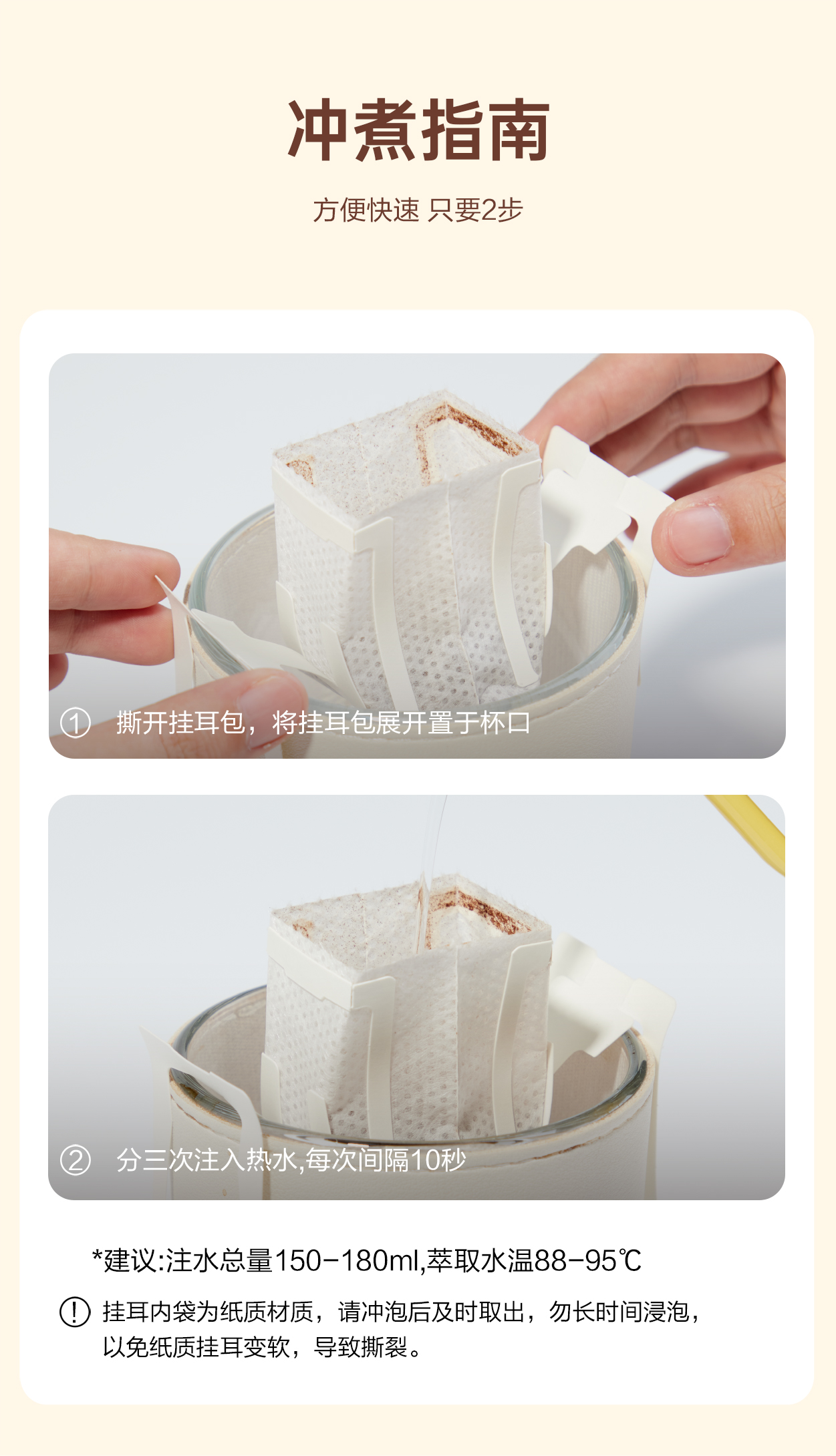 冲煮指南

方便快速 只要2步

① 撕开挂耳包，将挂耳包展开置于杯口

② 分三次注入热水,每次间隔10秒

*建议:注水总量150-180ml,萃取水温88-95℃

! 挂耳内袋为纸质材质，请冲泡后及时取出，勿长时间浸泡，以免纸质挂耳变软，导致撕裂。