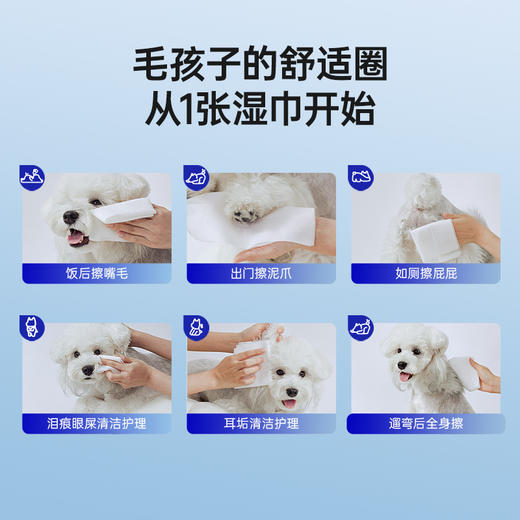 毛孩子的舒适圈
从1张湿巾开始

饭后擦嘴毛

出门擦泥爪

如厕擦屁屁

泪痕眼屎清洁护理

耳垢清洁护理

遛弯后全身擦