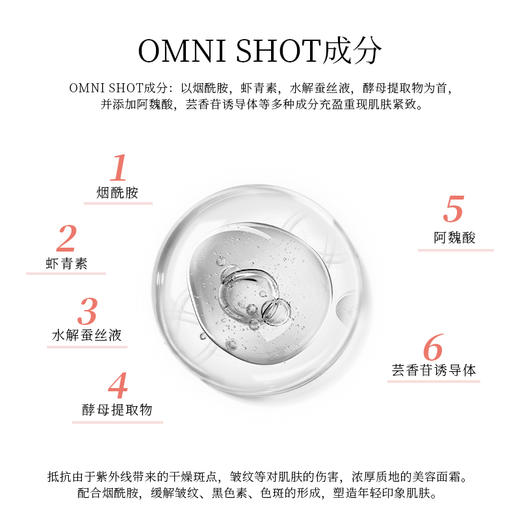 OMNI SHOT成分

OMNI SHOT成分：以烟酰胺，虾青素，水解蚕丝液，酵母提取物为首，并添加阿魏酸，芸香苷诱导体等多种成分充盈重现肌肤紧致。

1
烟酰胺

2
虾青素

3
水解蚕丝液

4
酵母提取物

5
阿魏酸

6
芸香苷诱导体

抵抗由于紫外线带来的干燥斑点，皱纹等对肌肤的伤害，浓厚质地的美容面霜。配合烟酰胺，缓解皱纹、黑色素、色斑的形成，塑造年轻印象肌肤。