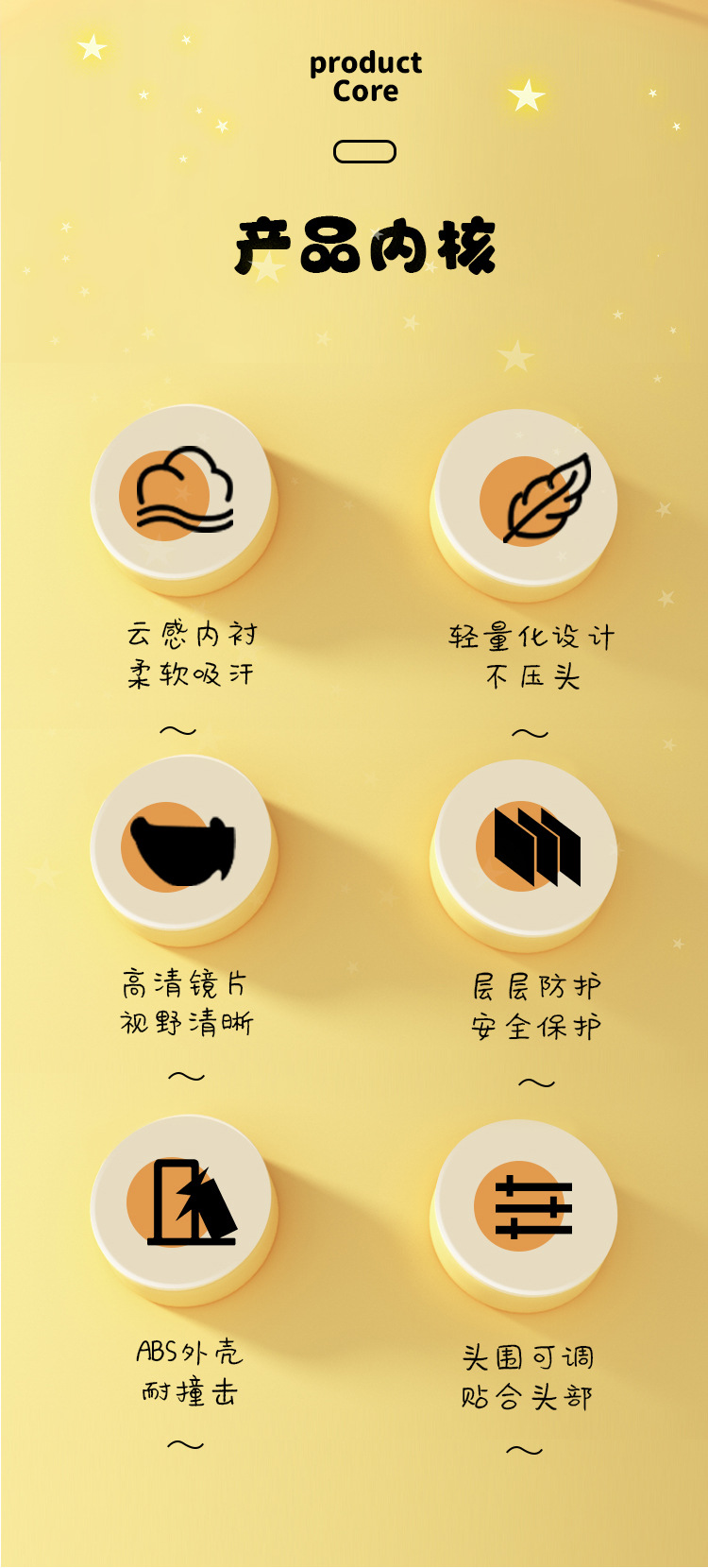 product
Core

产品内核

云感内衬
柔软吸汗

～

轻量化设计
不压头

～

高清镜片
视野清晰

～

层层防护
安全保护

～

ABS外壳
耐撞击

～

头围可调
贴合头部

～