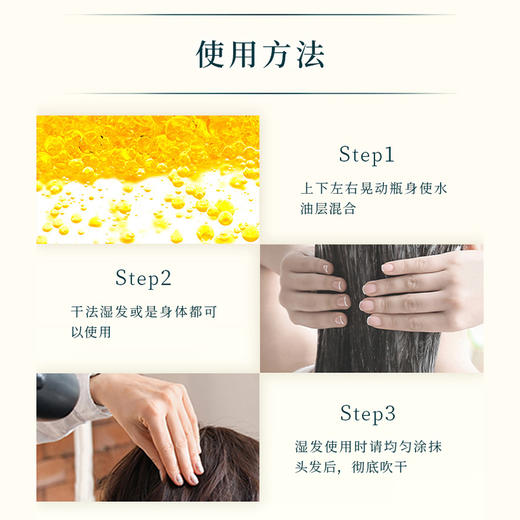 使用方法

Step1

上下左右晃动瓶身使水油层混合

Step2

干法湿发或是身体都可以使用

Step3

湿发使用时请均匀涂抹头发后，彻底吹干