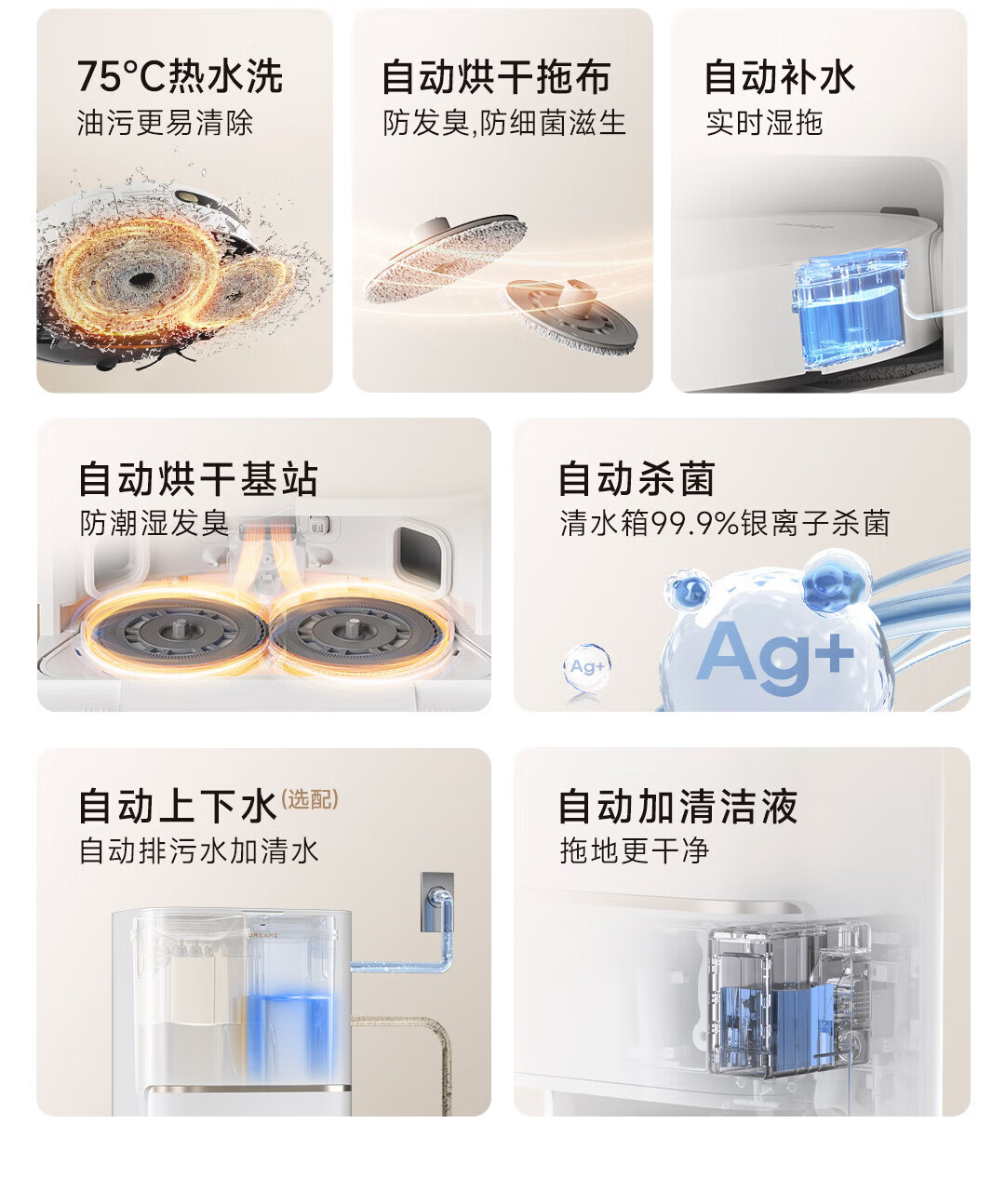 75°C热水洗
油污更易清除

自动烘干拖布
防发臭,防细菌滋生

自动补水
实时湿拖

自动烘干基站
防潮湿发臭

自动杀菌
清水箱99.9%银离子杀菌

Ag+

Ag+

自动上下水(选配)
自动排污水加清水

DREAME

自动加清洁液
拖地更干净