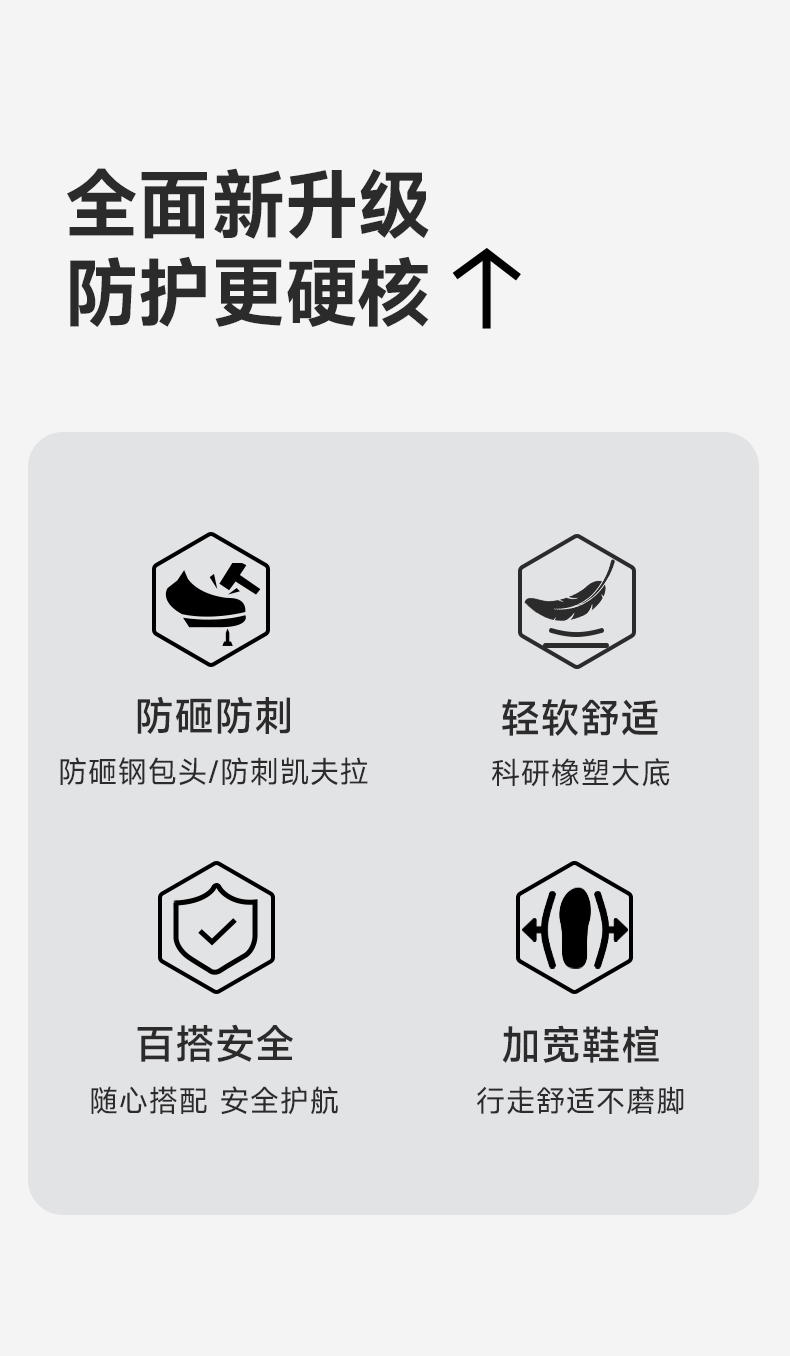 全面新升级
防护更硬核 ↑

防砸防刺
防砸钢包头/防刺凯夫拉

轻软舒适
科研橡塑大底

百搭安全
随心搭配 安全护航

加宽鞋楦
行走舒适不磨脚