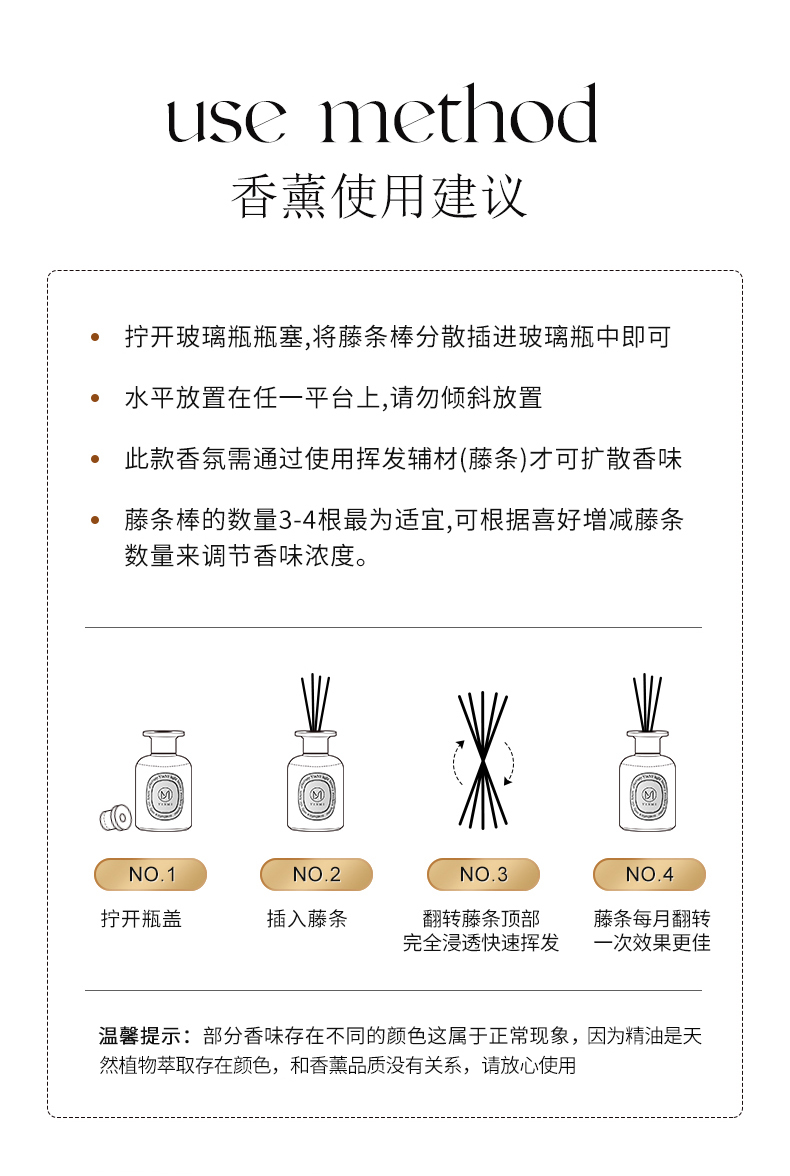 use method
香薰使用建议

• 拧开玻璃瓶瓶塞,将藤条棒分散插进玻璃瓶中即可

• 水平放置在任一平台上,请勿倾斜放置

• 此款香氛需通过使用挥发辅材(藤条)才可扩散香味

• 藤条棒的数量3-4根最为适宜,可根据喜好增减藤条数量来调节香味浓度。

NO.1
拧开瓶盖

NO.2
插入藤条

NO.3
翻转藤条顶部
完全浸透快速挥发

NO.4
藤条每月翻转
一次效果更佳

温馨提示：部分香味存在不同的颜色这属于正常现象，因为精油是天然植物萃取存在颜色，和香薰品质没有关系，请放心使用