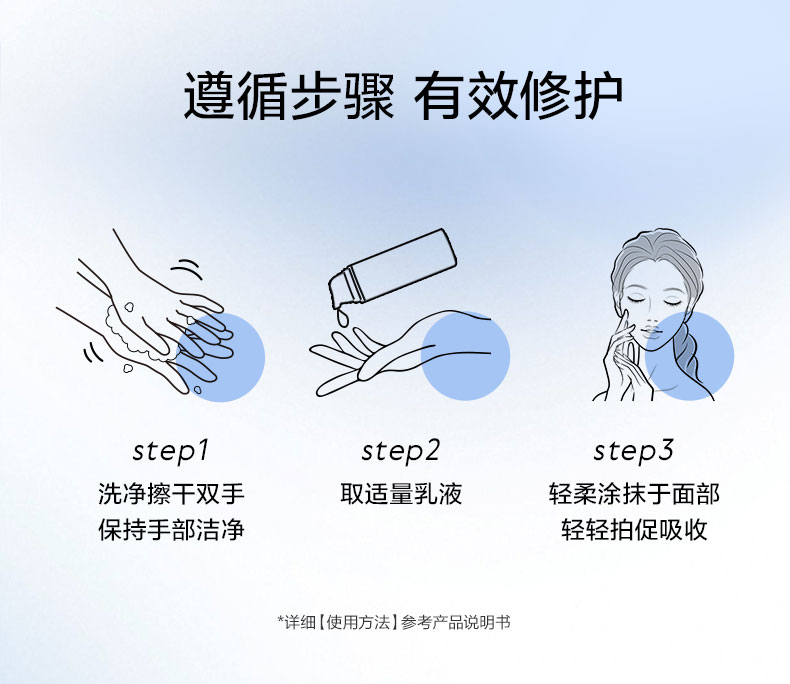 遵循步骤 有效修护

step1
洗净擦干双手
保持手部洁净

step2
取适量乳液

step3
轻柔涂抹于面部
轻轻拍促吸收

*详细【使用方法】参考产品说明书