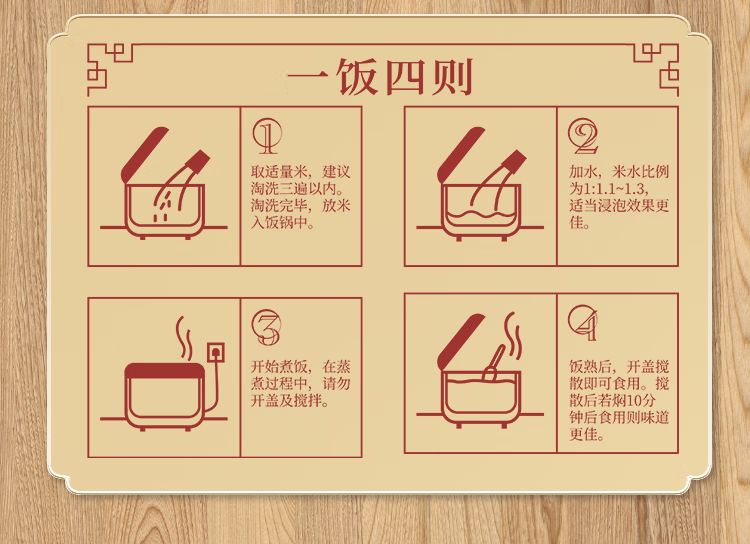 一饭四则

①
取适量米，建议淘洗三遍以内。淘洗完毕，放米入饭锅中。

②
加水，米水比例为1:1.1~1.3，适当浸泡效果更佳。

③
开始煮饭，在蒸煮过程中，请勿开盖及搅拌。

④
饭熟后，开盖搅散即可食用。搅散后若焖10分钟后食用则味道更佳。