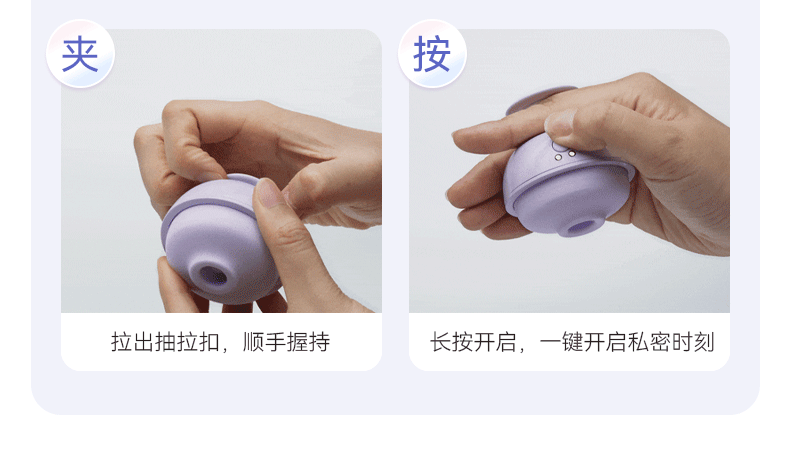 夹

拉出抽拉扣，顺手握持

按

长按开启，一键开启私密时刻