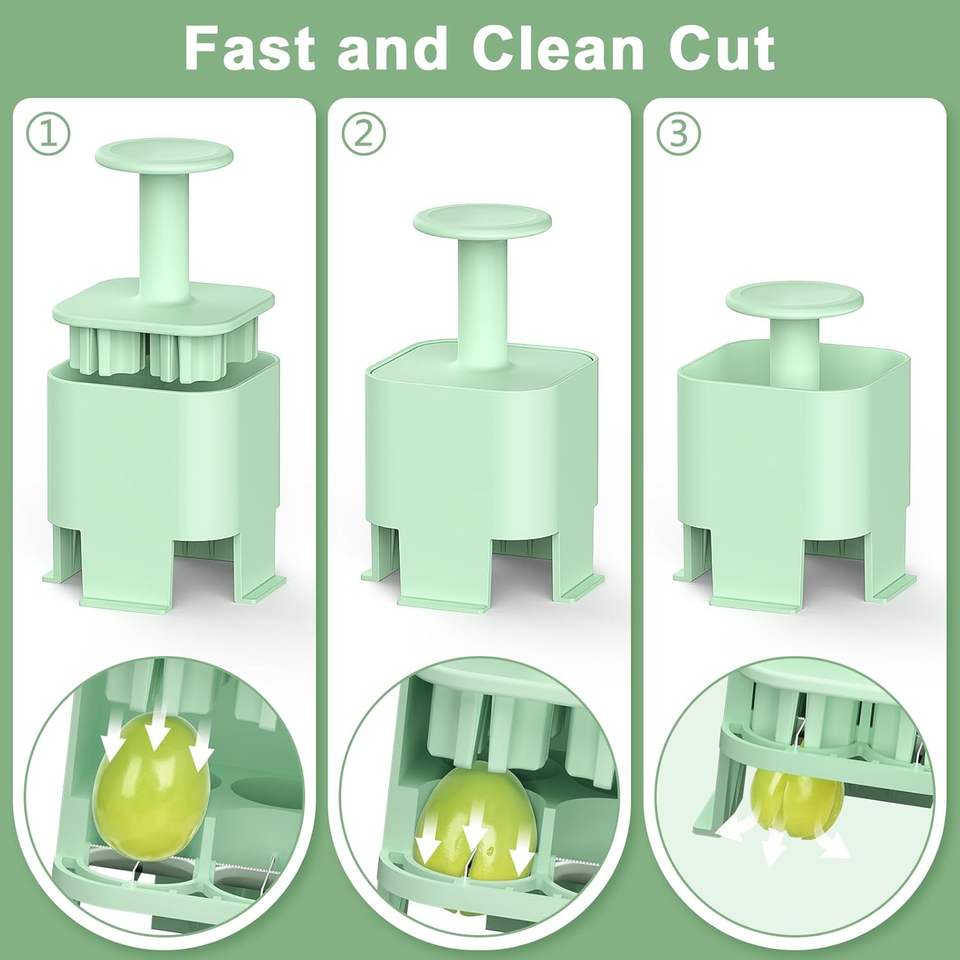 Fast and Clean Cut

①

②

③