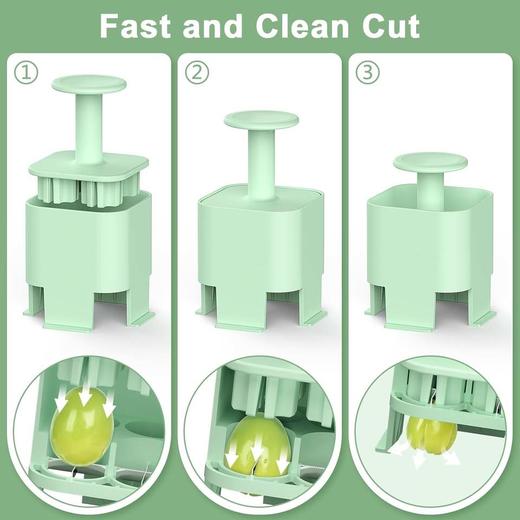 Fast and Clean Cut

①

②

③