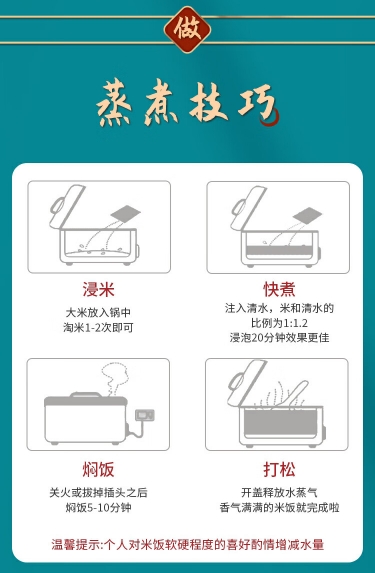 做

蒸煮技巧

浸米

大米放入锅中
淘米1-2次即可

快煮

注入清水，米和清水的
比例为1:1.2
浸泡20分钟效果更佳

焖饭

关火或拔掉插头之后
焖饭5-10分钟

打松

开盖释放水蒸气
香气满满的米饭就完成啦

温馨提示:个人对米饭软硬程度的喜好酌情增减水量