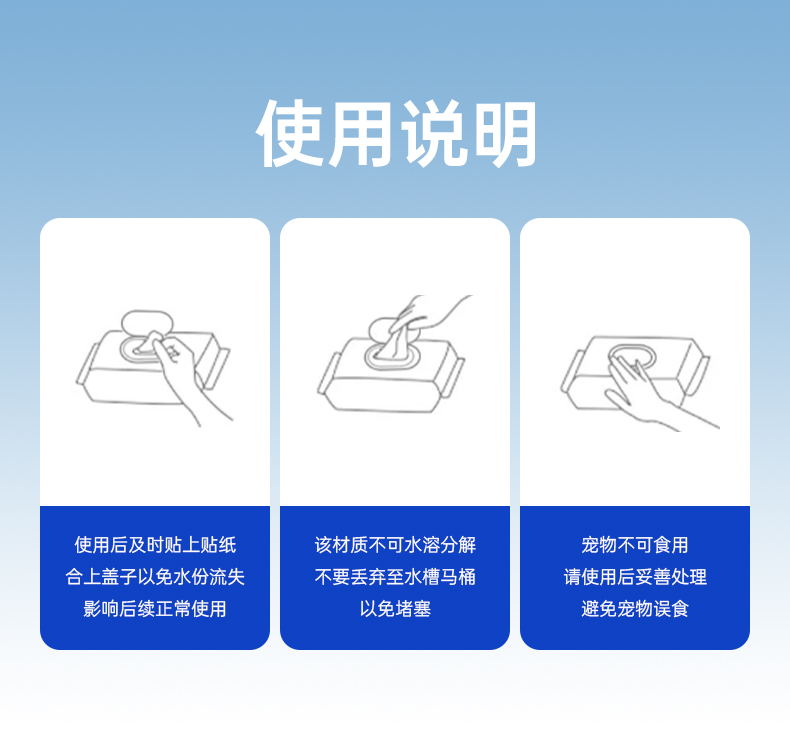 使用说明

使用后及时贴上贴纸
合上盖子以免水份流失
影响后续正常使用

该材质不可水溶分解
不要丢弃至水槽马桶
以免堵塞

宠物不可食用
请使用后妥善处理
避免宠物误食