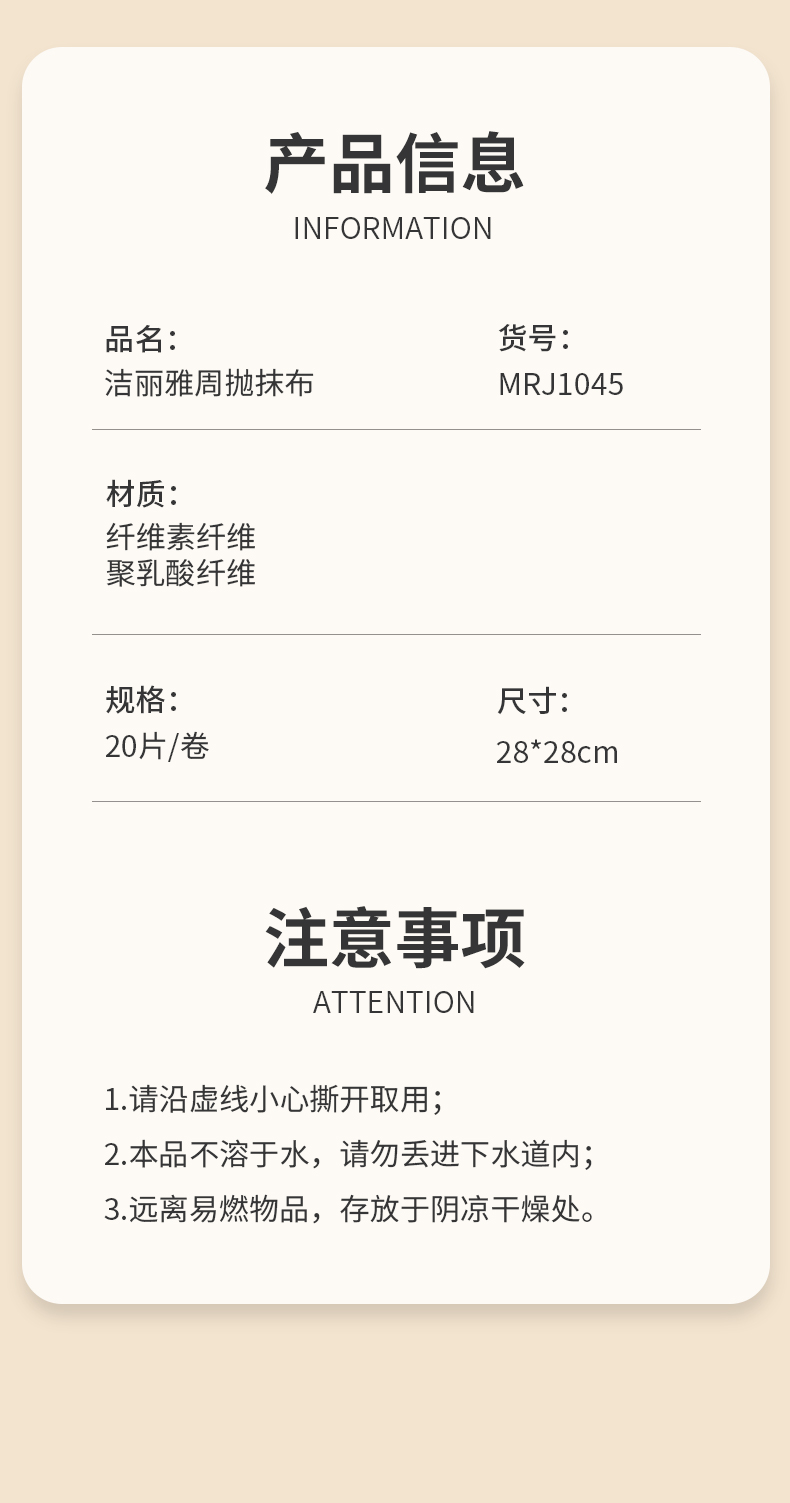 产品信息
INFORMATION

品名:
洁丽雅周抛抹布

货号:
MRJ1045

材质:
纤维素纤维
聚乳酸纤维

规格:
20片/卷

尺寸:
28*28cm

注意事项
ATTENTION

1.请沿虚线小心撕开取用;
2.本品不溶于水，请勿丢进下水道内;
3.远离易燃物品，存放于阴凉干燥处。