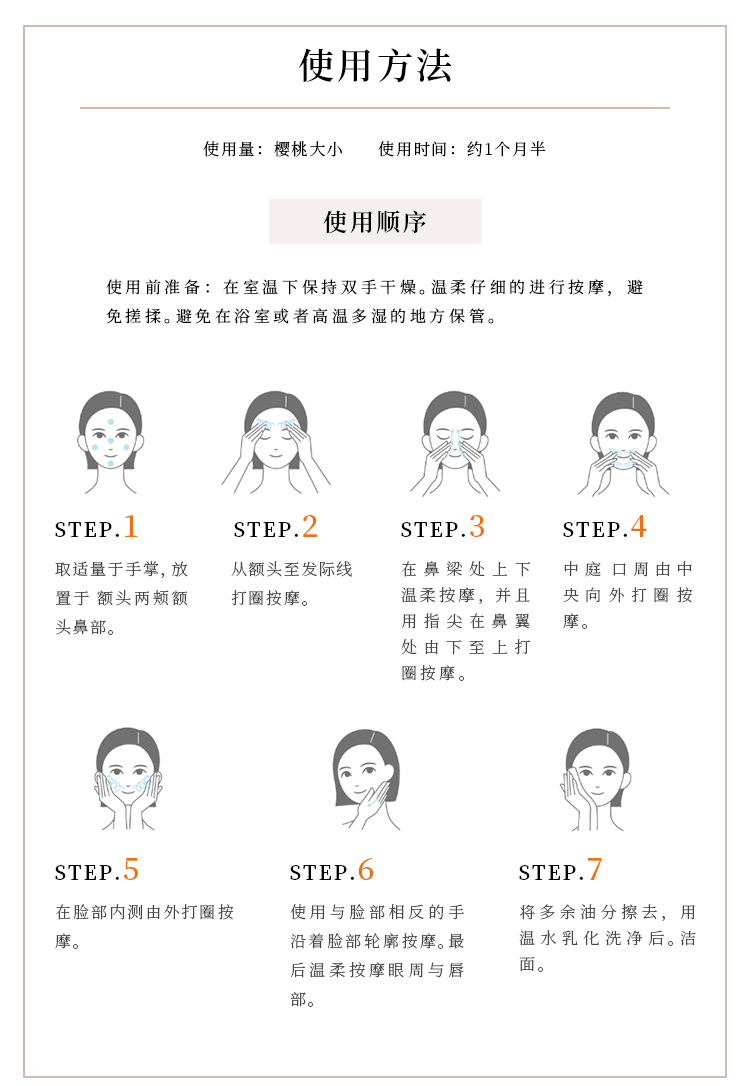 使用方法

使用量：樱桃大小　　使用时间：约1个月半

使用顺序

使用前准备：在室温下保持双手干燥。温柔仔细的进行按摩，避免搓揉。避免在浴室或者高温多湿的地方保管。

STEP.1

取适量于手掌，放置于 额头两颊额头鼻部。

STEP.2

从额头至发际线打圈按摩。

STEP.3

在鼻梁处上下温柔按摩，并且用指尖在鼻翼处由下至上打圈按摩。

STEP.4

中庭 口周由中央向外打圈按摩。

STEP.5

在脸部内测由外打圈按摩。

STEP.6

使用与脸部相反的手沿着脸部轮廓按摩。最后温柔按摩眼周与唇部。

STEP.7

将多余油分擦去，用温水乳化洗净后。洁面。