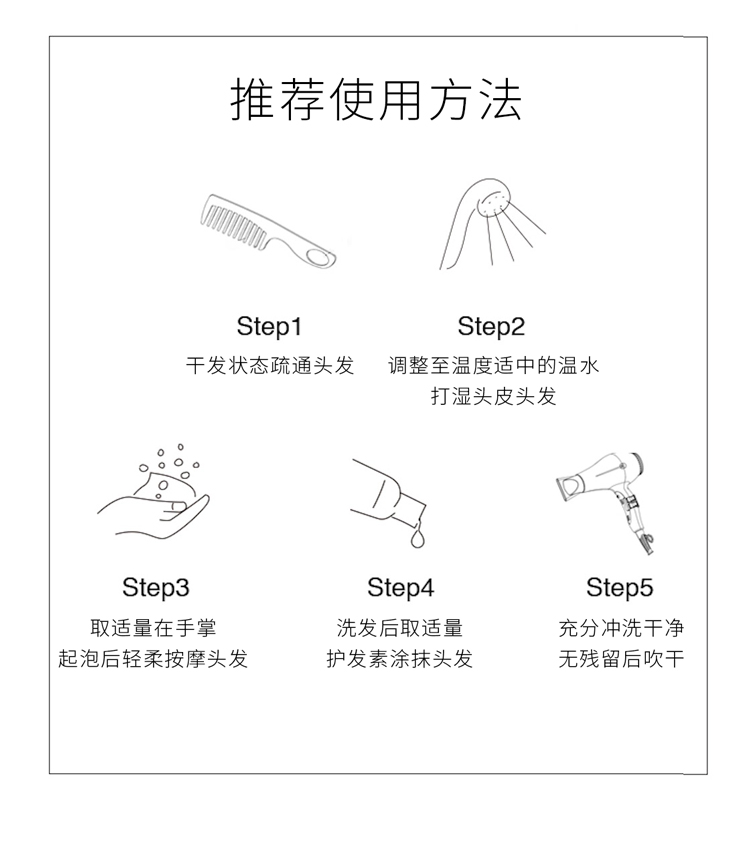 推荐使用方法

Step1
干发状态疏通头发

Step2
调整至温度适中的温水
打湿头皮头发

Step3
取适量在手掌
起泡后轻柔按摩头发

Step4
洗发后取适量
护发素涂抹头发

Step5
充分冲洗干净
无残留后吹干