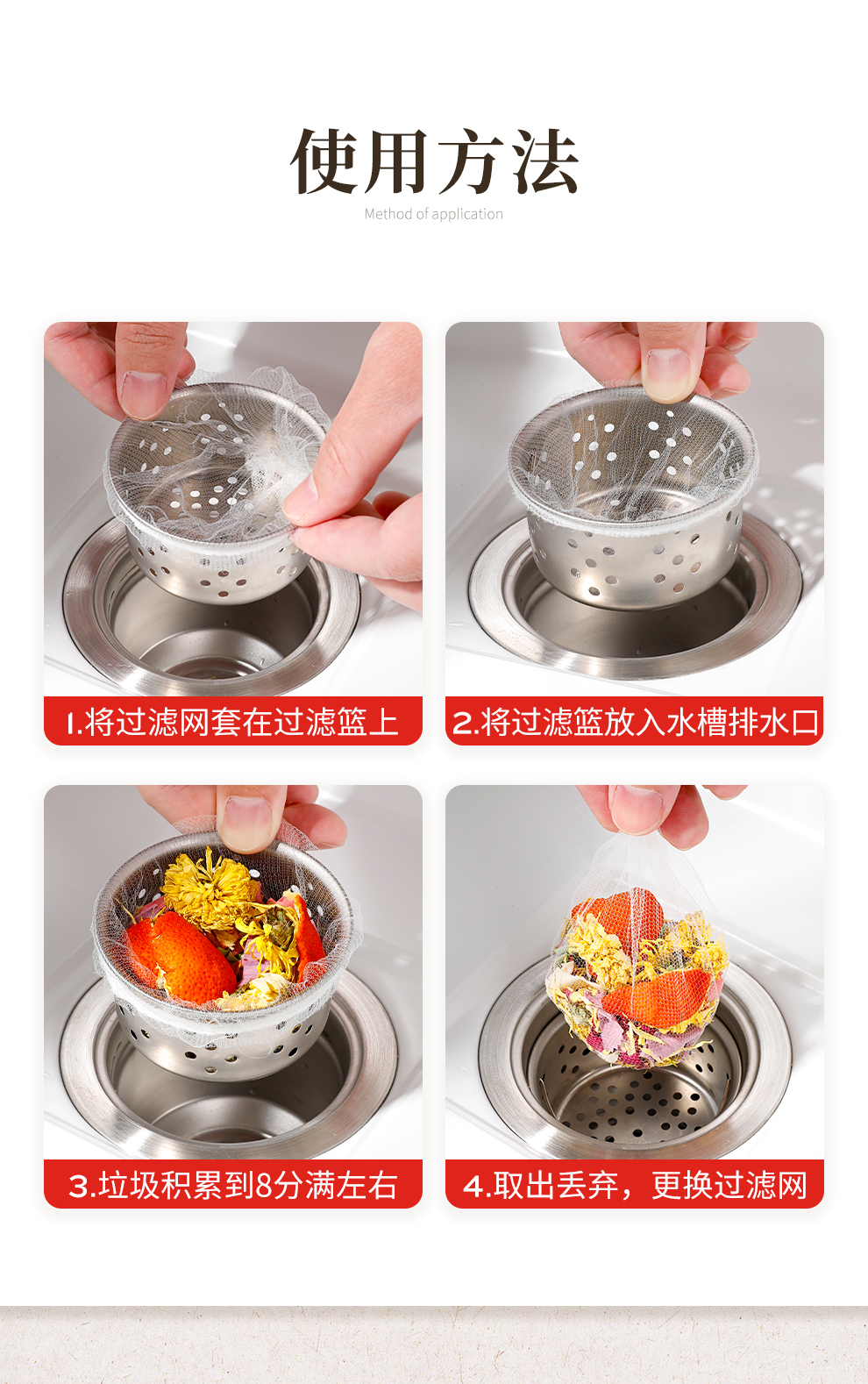 使用方法
Method of application

1.将过滤网套在过滤篮上

2.将过滤篮放入水槽排水口

3.垃圾积累到8分满左右

4.取出丢弃，更换过滤网