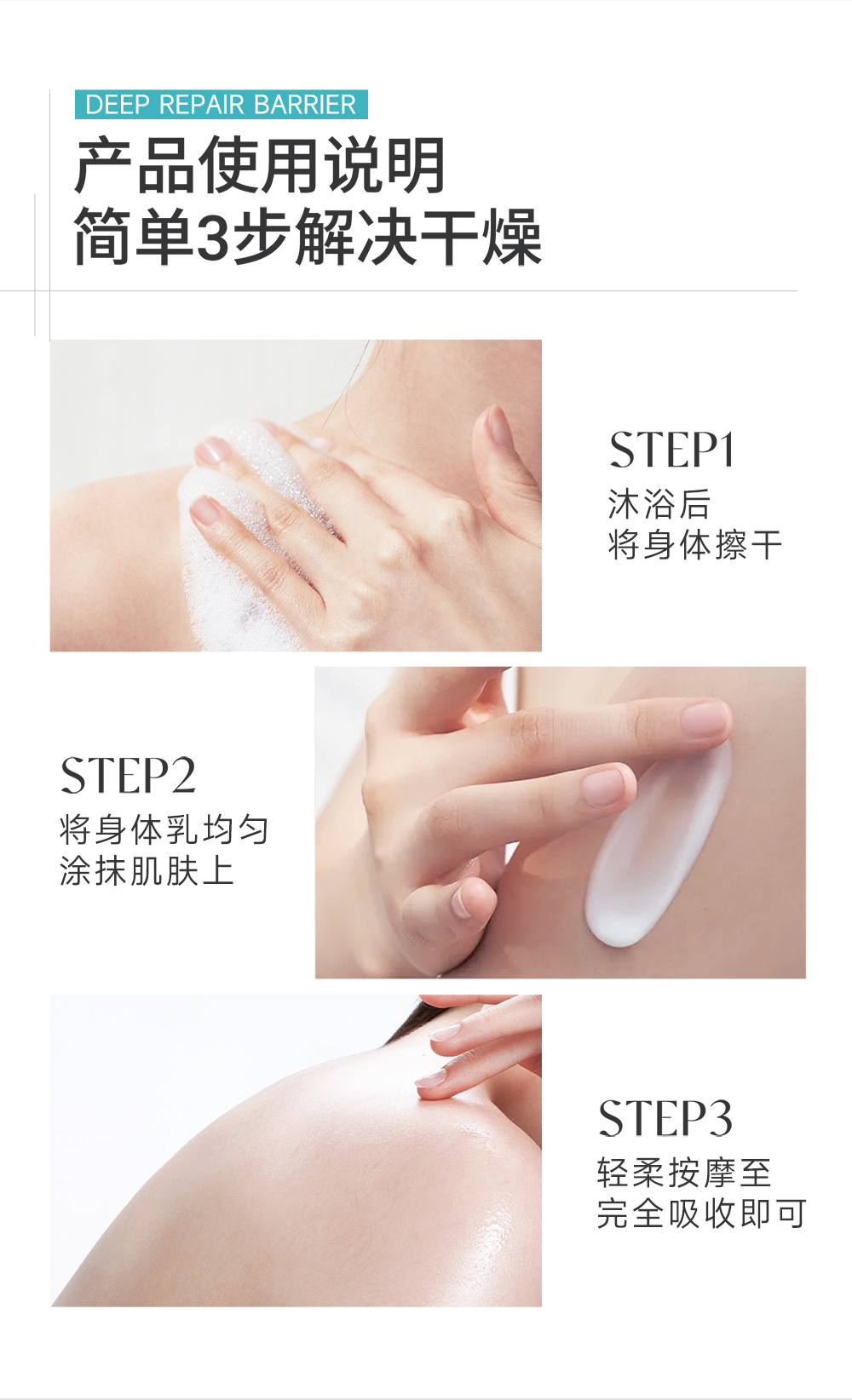 DEEP REPAIR BARRIER

产品使用说明
简单3步解决干燥

STEP1
沐浴后
将身体擦干

STEP2
将身体乳均匀
涂抹肌肤上

STEP3
轻柔按摩至
完全吸收即可