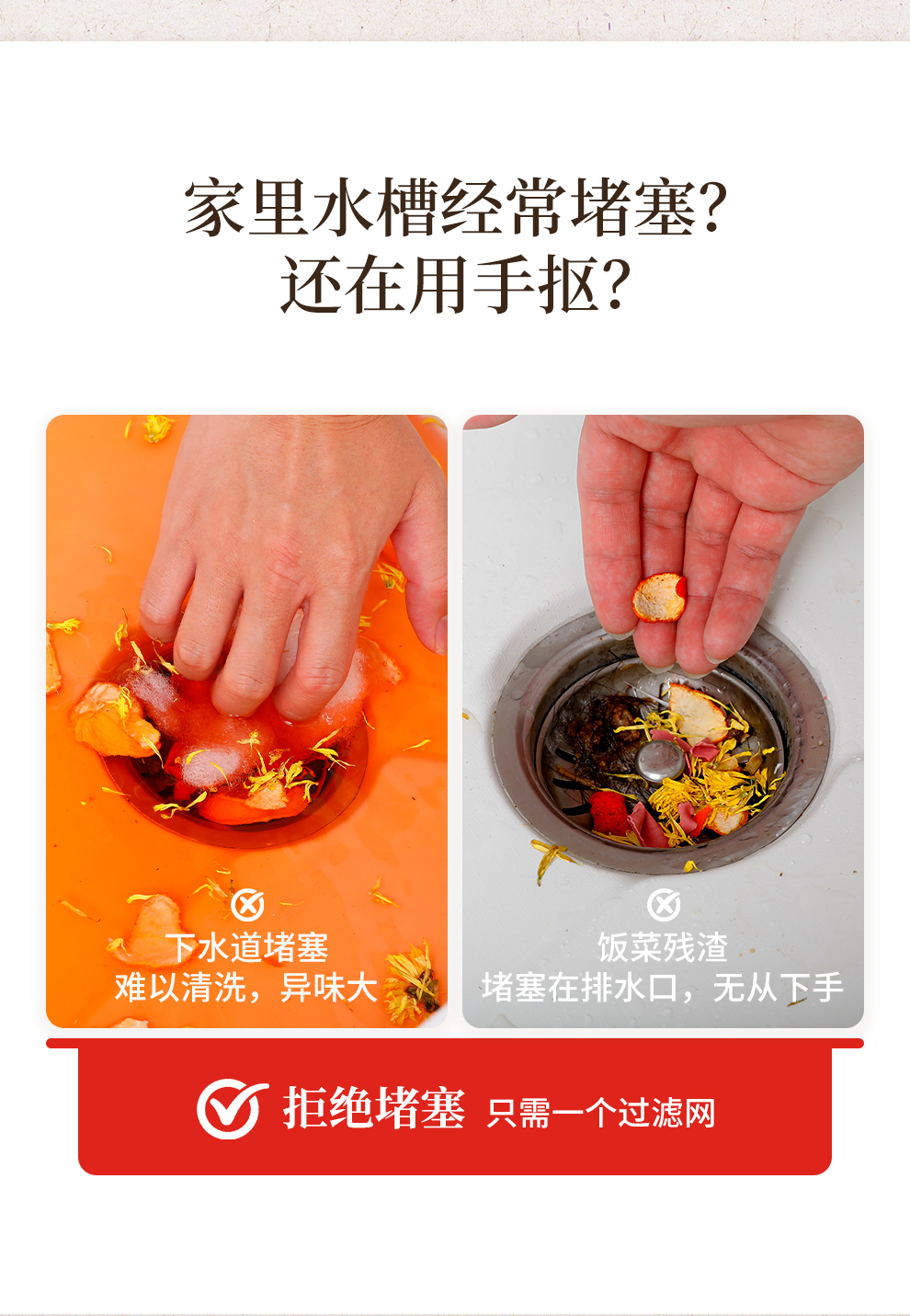 家里水槽经常堵塞?
还在用手抠?

下水道堵塞
难以清洗，异味大

饭菜残渣
堵塞在排水口，无从下手

拒绝堵塞 只需一个过滤网