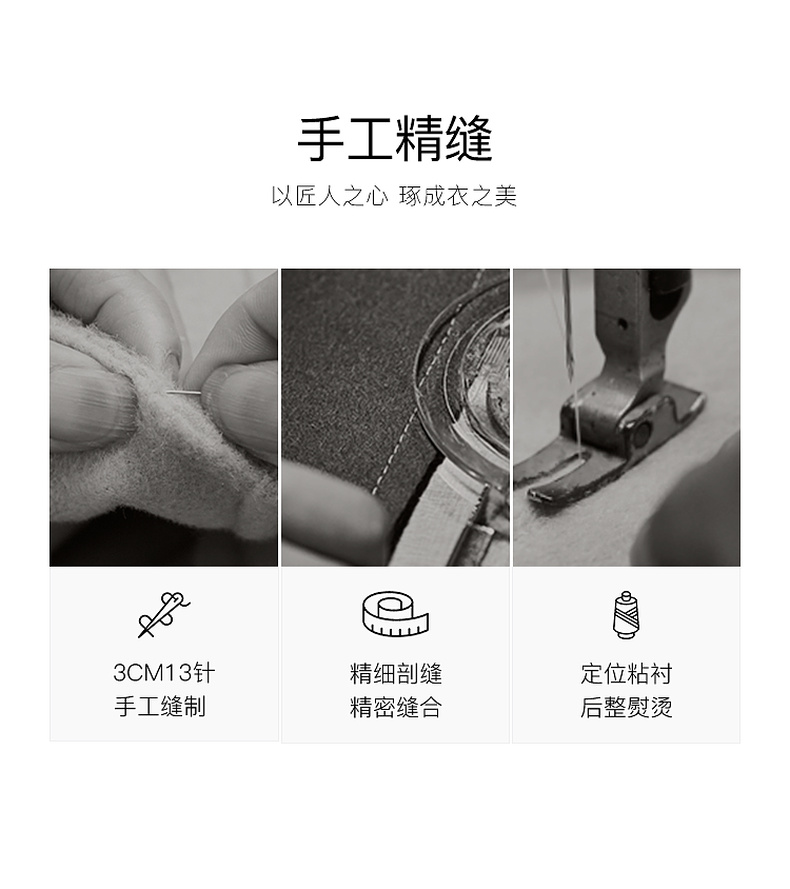 手工精缝

以匠人之心 琢成衣之美

3CM13针
手工缝制

精细剖缝
精密缝合

定位粘衬
后整熨烫