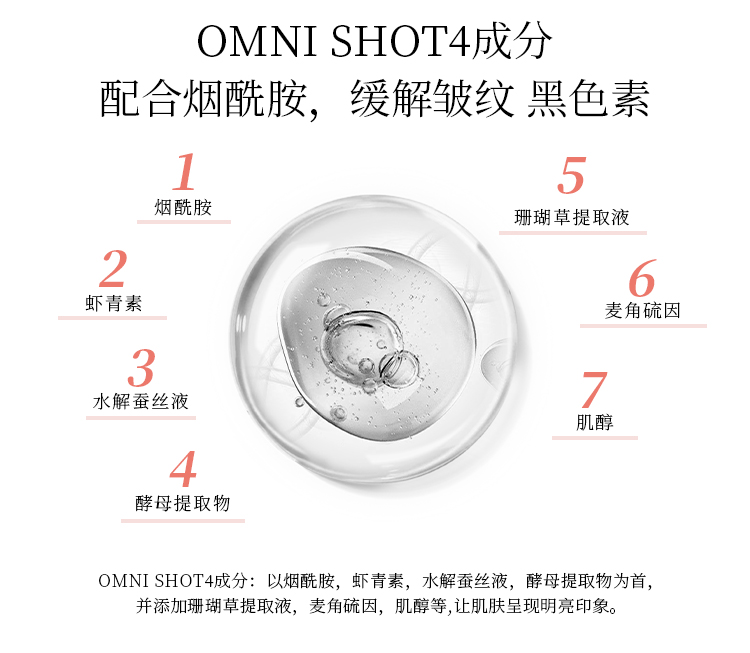 OMNI SHOT4成分
配合烟酰胺，缓解皱纹 黑色素

1
烟酰胺

2
虾青素

3
水解蚕丝液

4
酵母提取物

5
珊瑚草提取液

6
麦角硫因

7
肌醇

OMNI SHOT4成分：以烟酰胺，虾青素，水解蚕丝液，酵母提取物为首，并添加珊瑚草提取液，麦角硫因，肌醇等,让肌肤呈现明亮印象。