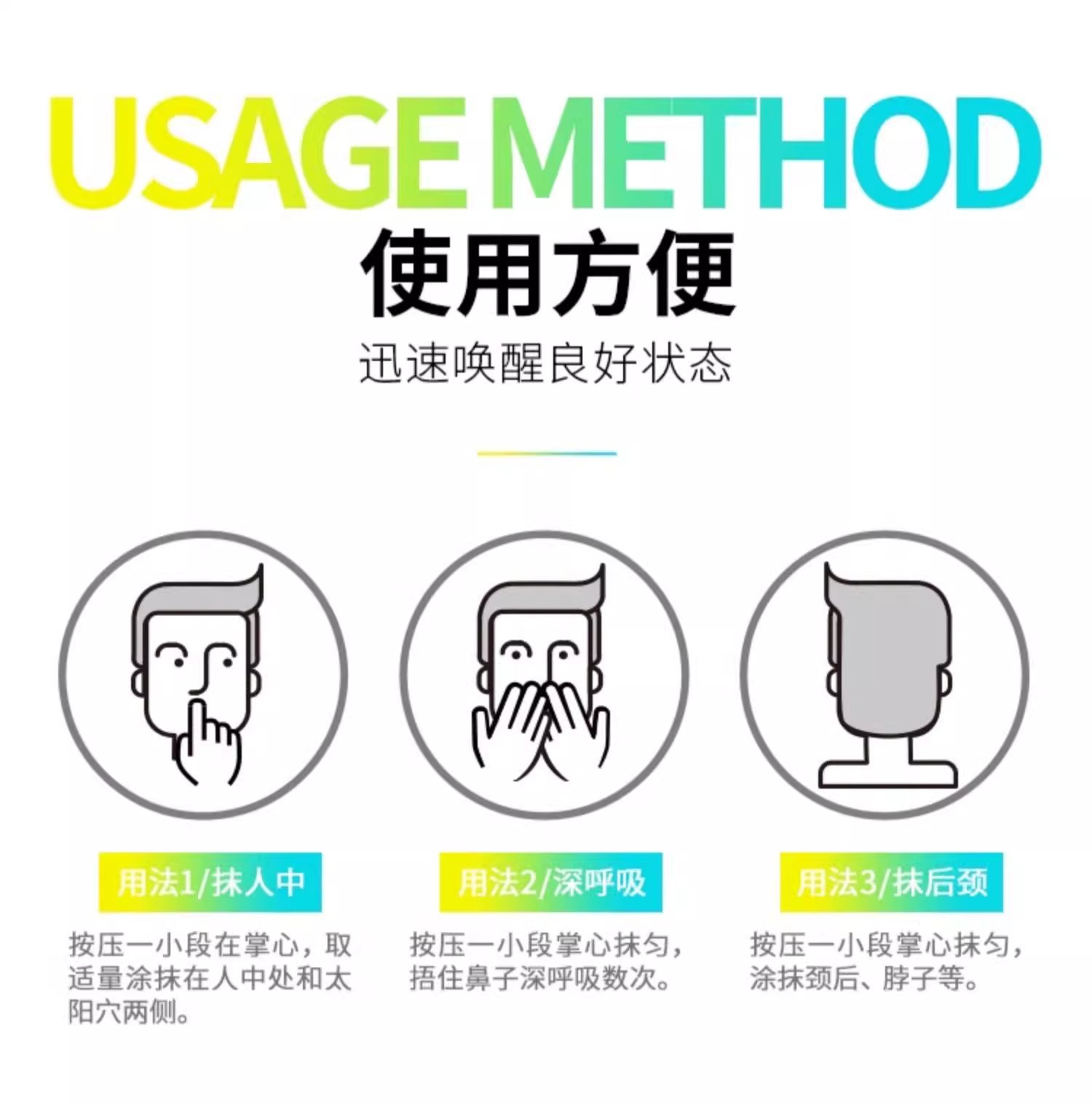 USAGE METHOD

使用方便

迅速唤醒良好状态

用法1/抹人中

按压一小段在掌心，取适量涂抹在人中处和太阳穴两侧。

用法2/深呼吸

按压一小段掌心抹匀，捂住鼻子深呼吸数次。

用法3/抹后颈

按压一小段掌心抹匀，涂抹颈后、脖子等。