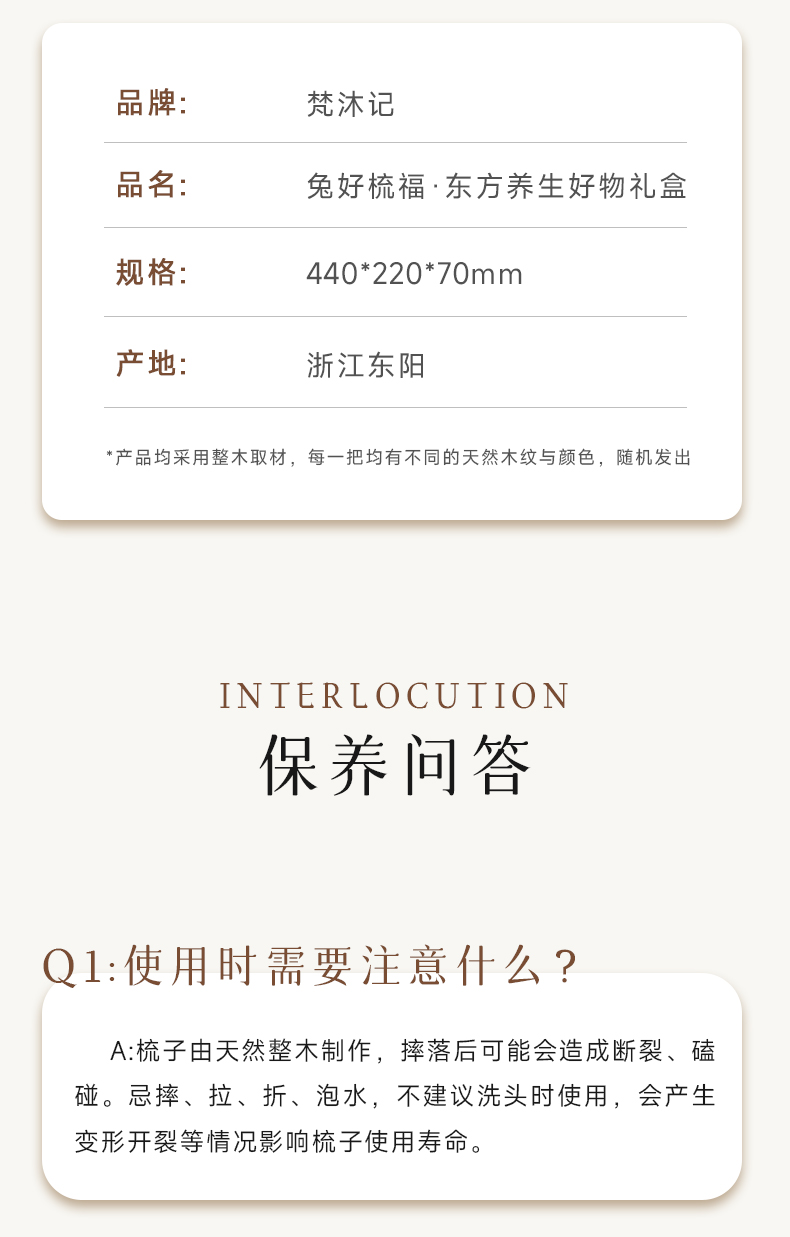 品牌: 梵沐记

品名: 兔好梳福·东方养生好物礼盒

规格: 440*220*70mm

产地: 浙江东阳

*产品均采用整木取材，每一把均有不同的天然木纹与颜色，随机发出

INTERLOCUTION
保养问答

Q1:使用时需要注意什么？

A:梳子由天然整木制作，摔落后可能会造成断裂、磕碰。忌摔、拉、折、泡水，不建议洗头时使用，会产生变形开裂等情况影响梳子使用寿命。