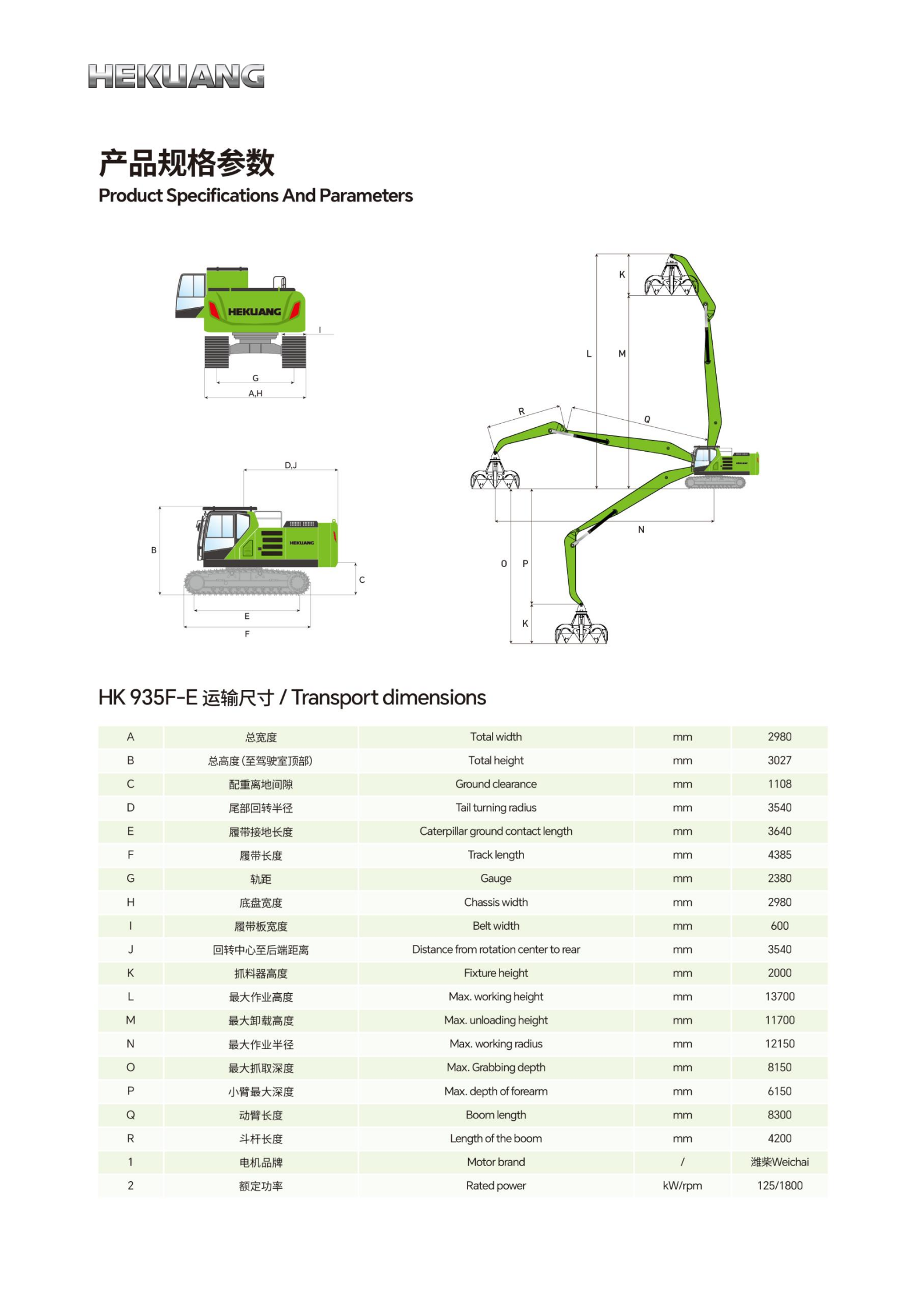 HEKUANG

产品规格参数
Product Specifications And Parameters

HEKUANG
I
G
A,H
D,J
B
HEKUANG
C
E
F
K
L
M
R
Q
N
O
P
K

HK 935F-E 运输尺寸 / Transport dimensions

| A | 总宽度 | Total width | mm | 2980 |
|---|---|---|---|---|
| B | 总高度(至驾驶室顶部) | Total height | mm | 3027 |
| C | 配重离地间隙 | Ground clearance | mm | 1108 |
| D | 尾部回转半径 | Tail turning radius | mm | 3540 |
| E | 履带接地长度 | Caterpillar ground contact length | mm | 3640 |
| F | 履带长度 | Track length | mm | 4385 |
| G | 轨距 | Gauge | mm | 2380 |
| H | 底盘宽度 | Chassis width | mm | 2980 |
| I | 履带板宽度 | Belt width | mm | 600 |
| J | 回转中心至后端距离 | Distance from rotation center to rear | mm | 3540 |
| K | 抓料器高度 | Fixture height | mm | 2000 |
| L | 最大作业高度 | Max. working height | mm | 13700 |
| M | 最大卸载高度 | Max. unloading height | mm | 11700 |
| N | 最大作业半径 | Max. working radius | mm | 12150 |
| O | 最大抓取深度 | Max. Grabbing depth | mm | 8150 |
| P | 小臂最大深度 | Max. depth of forearm | mm | 6150 |
| Q | 动臂长度 | Boom length | mm | 8300 |
| R | 斗杆长度 | Length of the boom | mm | 4200 |
| 1 | 电机品牌 | Motor brand | / | 潍柴Weichai |
| 2 | 额定功率 | Rated power | kW/rpm | 125/1800 |