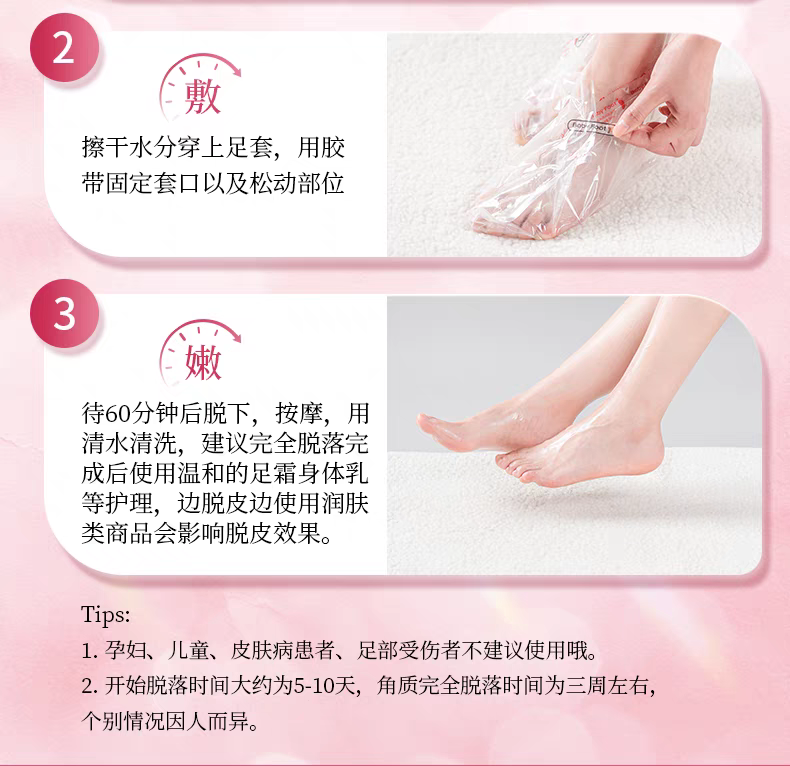 2

敷

擦干水分穿上足套，用胶带固定套口以及松动部位

3

嫩

待60分钟后脱下，按摩，用清水清洗，建议完全脱落完成后使用温和的足霜身体乳等护理，边脱皮边使用润肤类商品会影响脱皮效果。

Tips:

1. 孕妇、儿童、皮肤病患者、足部受伤者不建议使用哦。

2. 开始脱落时间大约为5-10天，角质完全脱落时间为三周左右，个别情况因人而异。