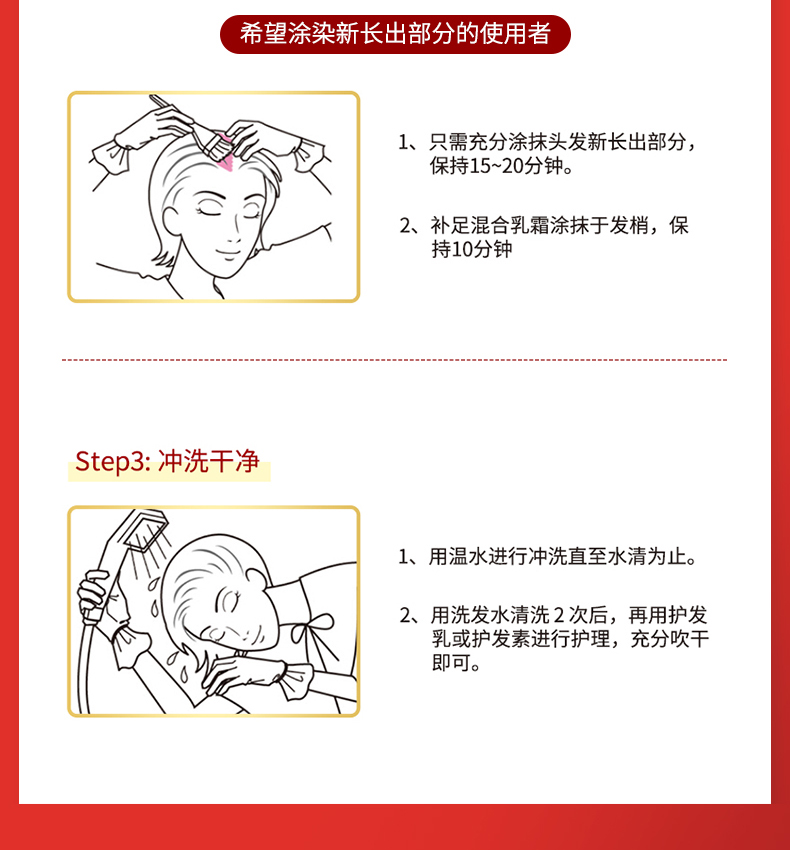 希望涂染新长出部分的使用者

1、只需充分涂抹头发新长出部分，保持15~20分钟。

2、补足混合乳霜涂抹于发梢，保持10分钟

Step3: 冲洗干净

1、用温水进行冲洗直至水清为止。

2、用洗发水清洗 2 次后，再用护发乳或护发素进行护理，充分吹干即可。