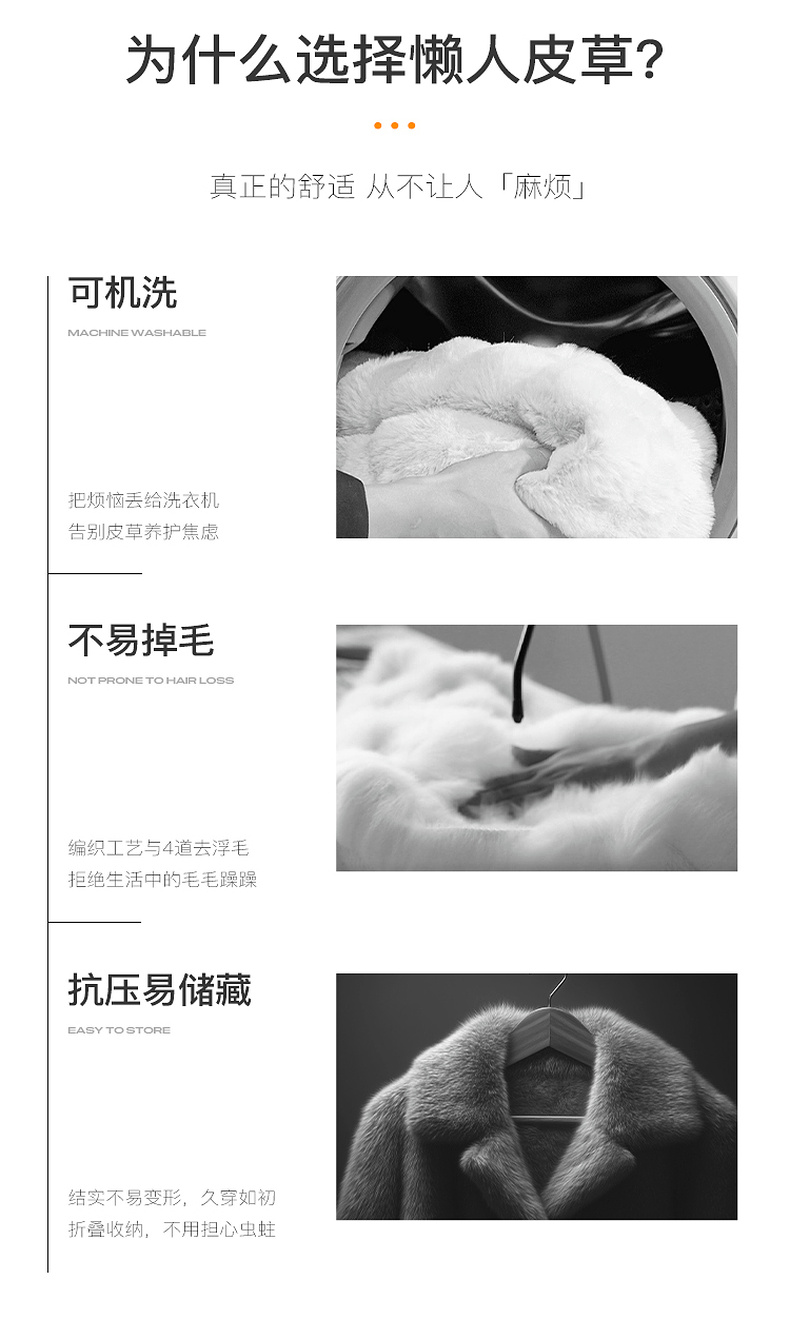 为什么选择懒人皮草?

真正的舒适 从不让人「麻烦」

可机洗

MACHINE WASHABLE

把烦恼丢给洗衣机
告别皮草养护焦虑

不易掉毛

NOT PRONE TO HAIR LOSS

编织工艺与4道去浮毛
拒绝生活中的毛毛躁躁

抗压易储藏

EASY TO STORE

结实不易变形，久穿如初
折叠收纳，不用担心虫蛀