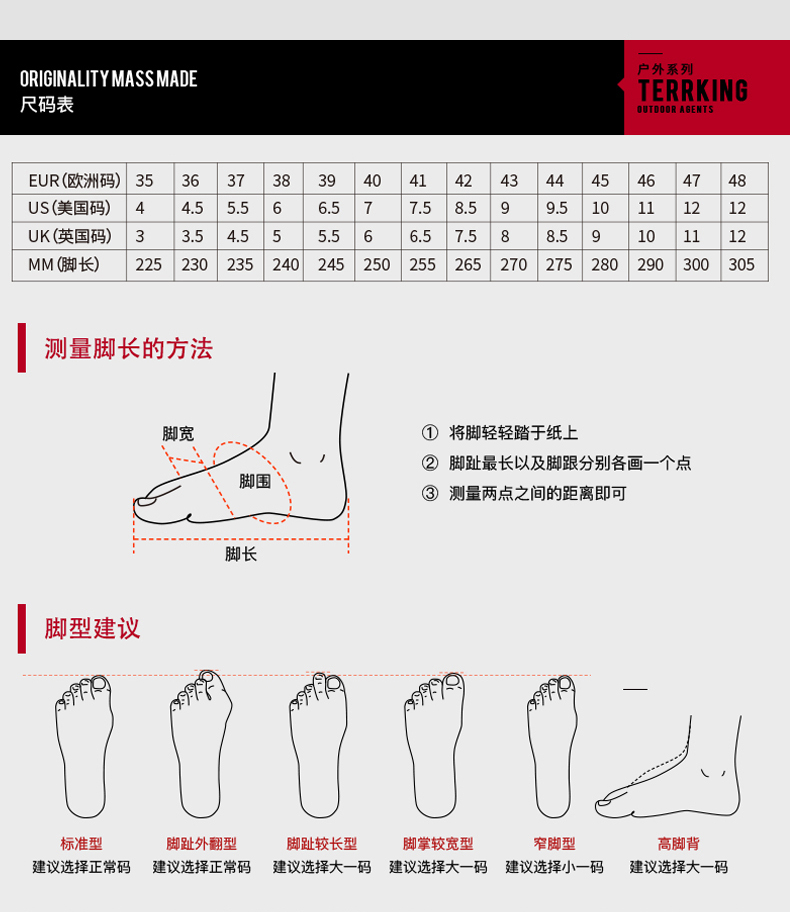 ORIGINALITY MASS MADE
尺码表

户外系列
TERRKING
OUTDOOR AGENTS

| EUR (欧洲码) | 35 | 36 | 37 | 38 | 39 | 40 | 41 | 42 | 43 | 44 | 45 | 46 | 47 | 48 |
|---|---|---|---|---|---|---|---|---|---|---|---|---|---|---|
| US (美国码) | 4 | 4.5 | 5.5 | 6 | 6.5 | 7 | 7.5 | 8.5 | 9 | 9.5 | 10 | 11 | 12 | 12 |
| UK (英国码) | 3 | 3.5 | 4.5 | 5 | 5.5 | 6 | 6.5 | 7.5 | 8 | 8.5 | 9 | 10 | 11 | 12 |
| MM (脚长) | 225 | 230 | 235 | 240 | 245 | 250 | 255 | 265 | 270 | 275 | 280 | 290 | 300 | 305 |

测量脚长的方法

脚宽
脚围
脚长

① 将脚轻轻踏于纸上
② 脚趾最长以及脚跟分别各画一个点
③ 测量两点之间的距离即可

脚型建议

标准型
建议选择正常码

脚趾外翻型
建议选择正常码

脚趾较长型
建议选择大一码

脚掌较宽型
建议选择大一码

窄脚型
建议选择小一码

高脚背
建议选择大一码