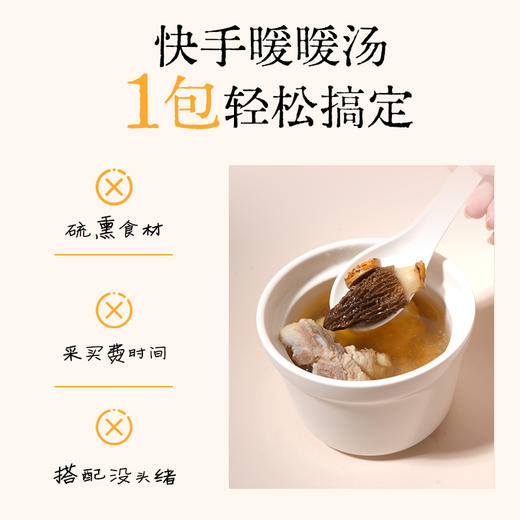 快手暖暖汤
1包轻松搞定

硫熏食材

采买费时间

搭配没头绪